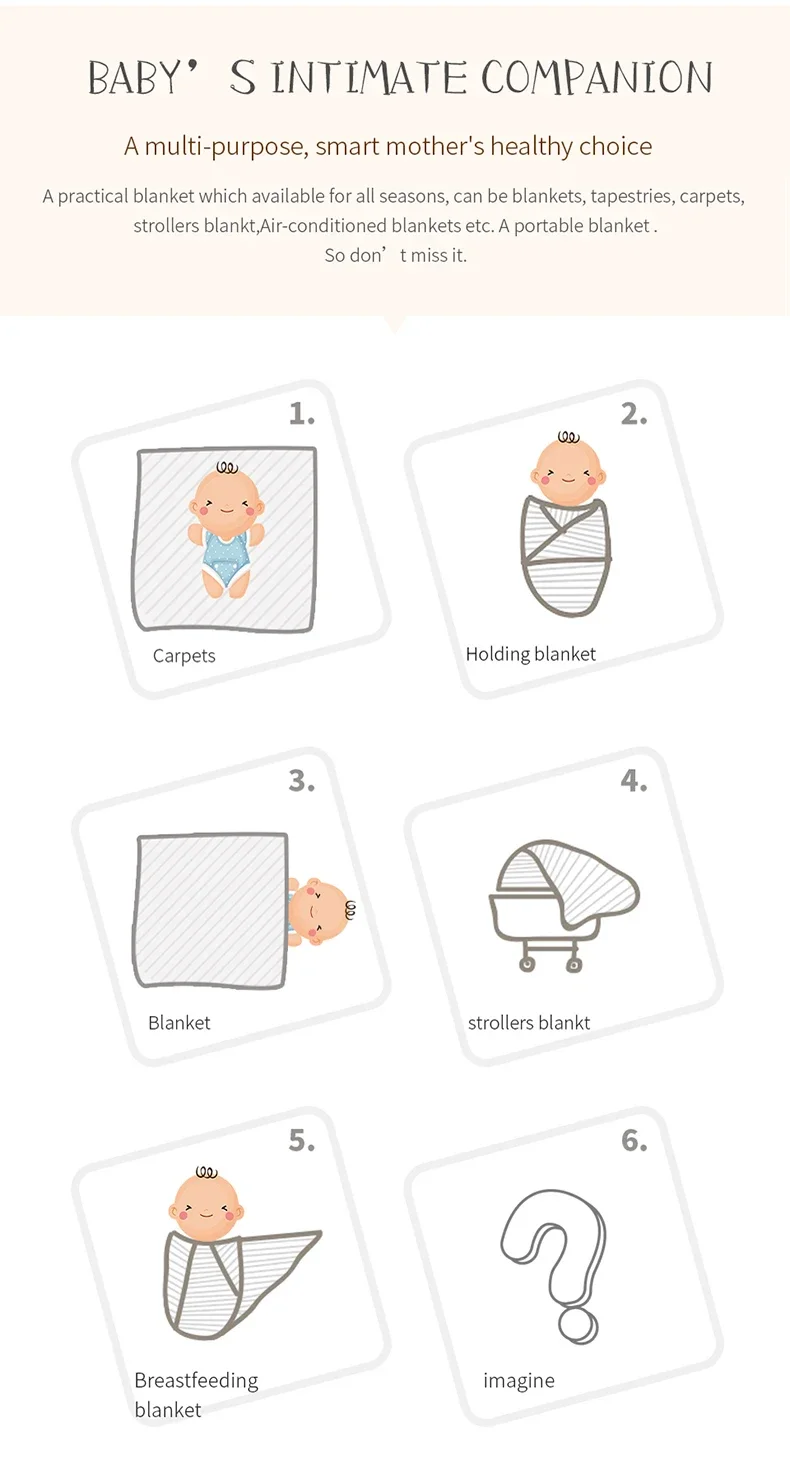 BABY’S INTIMATE COMPANION

A multi-purpose, smart mother's healthy choice

A practical blanket which available for all seasons, can be blankets, tapestries, carpets, strollers blankt,Air-conditioned blankets etc. A portable blanket . So don’t miss it.

1.

Carpets

2.

Holding blanket

3.

Blanket

4.

strollers blankt

5.

Breastfeeding blanket

6.

imagine