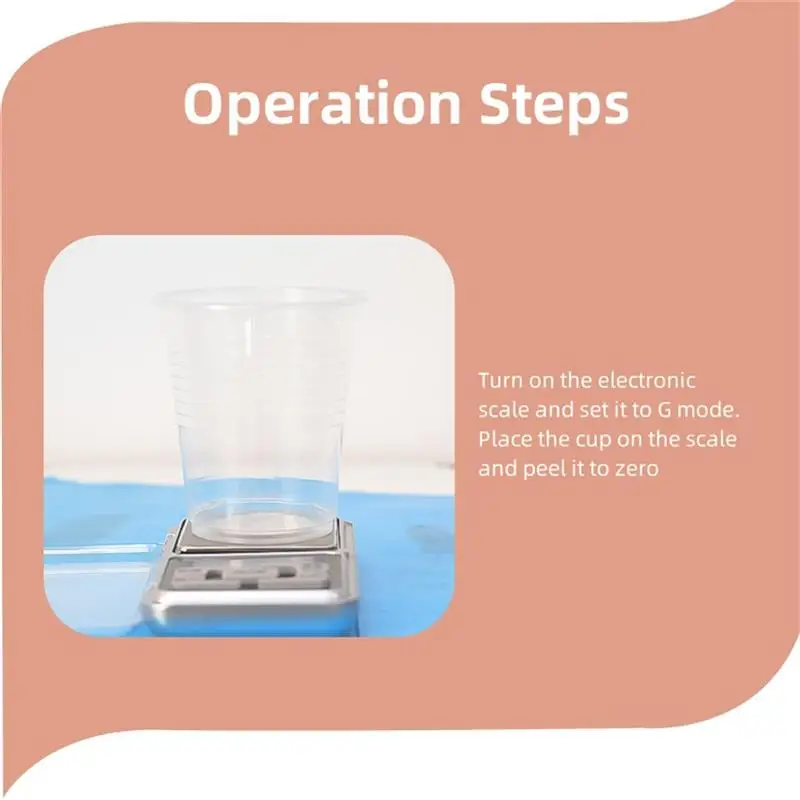 Operation Steps

Turn on the electronic scale and set it to G mode. Place the cup on the scale and peel it to zero