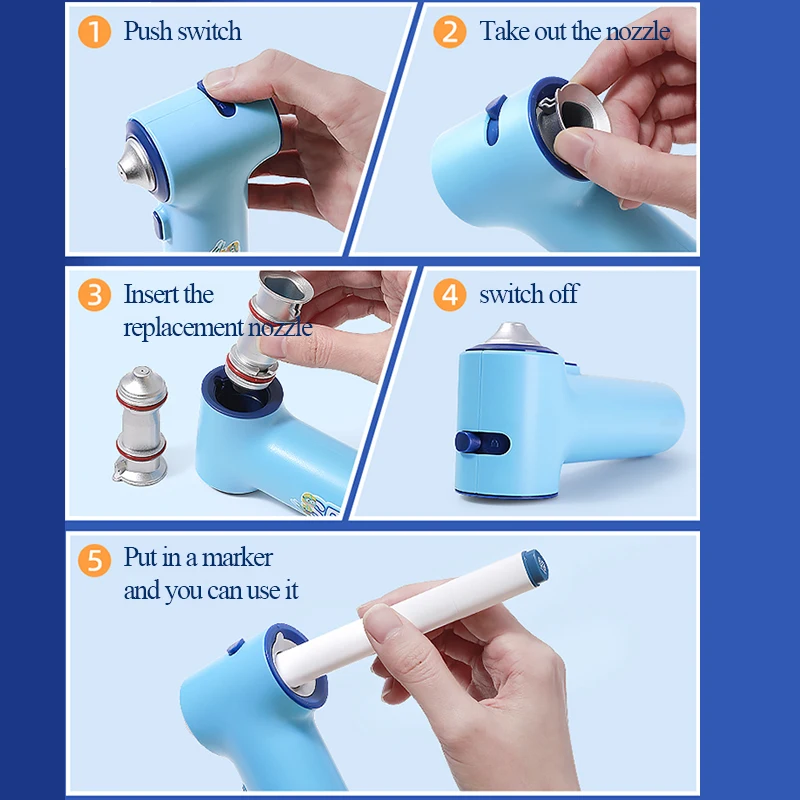 1 Push switch

2 Take out the nozzle

3 Insert the replacement nozzle

4 switch off

5 Put in a marker and you can use it