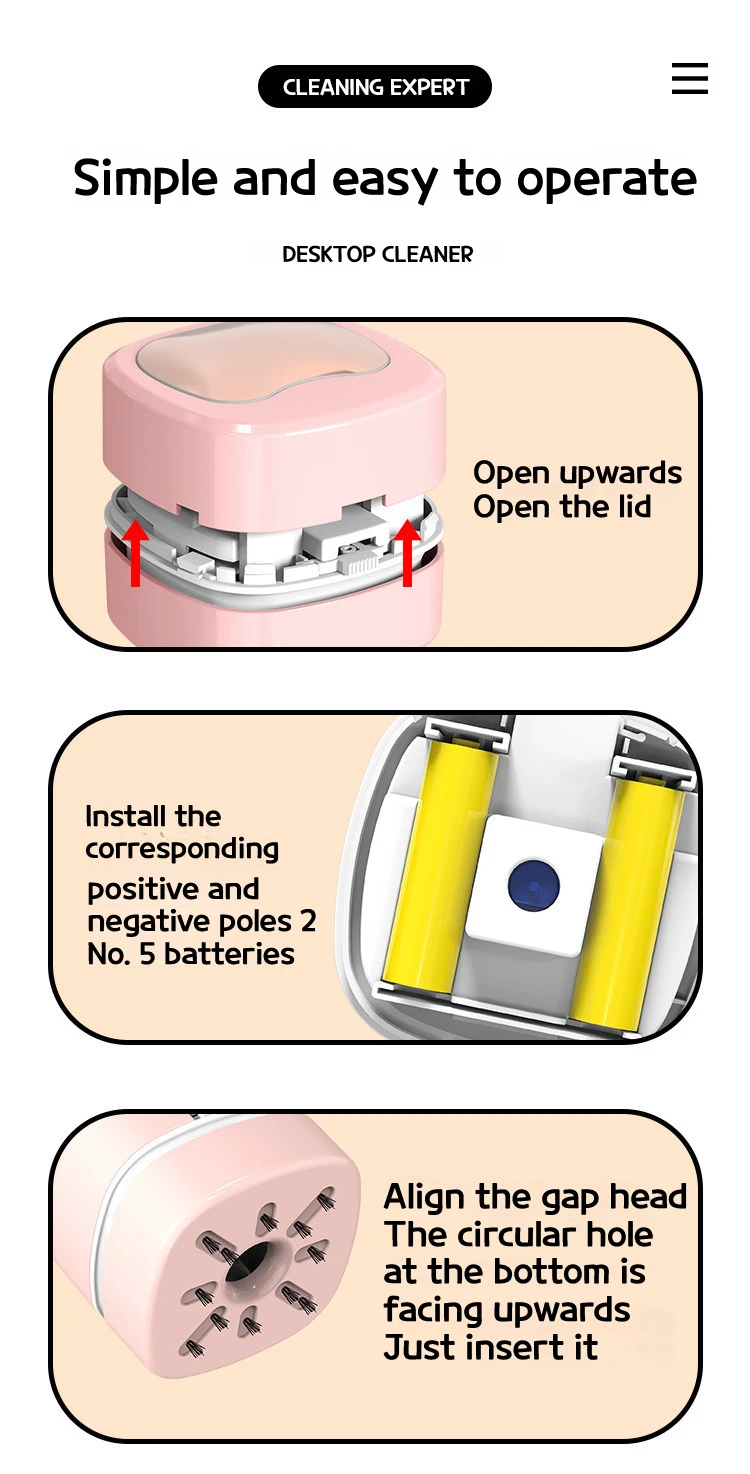 CLEANING EXPERT

Simple and easy to operate

DESKTOP CLEANER

Open upwards
Open the lid

Install the corresponding positive and negative poles 2 No. 5 batteries

Align the gap head
The circular hole at the bottom is facing upwards
Just insert it