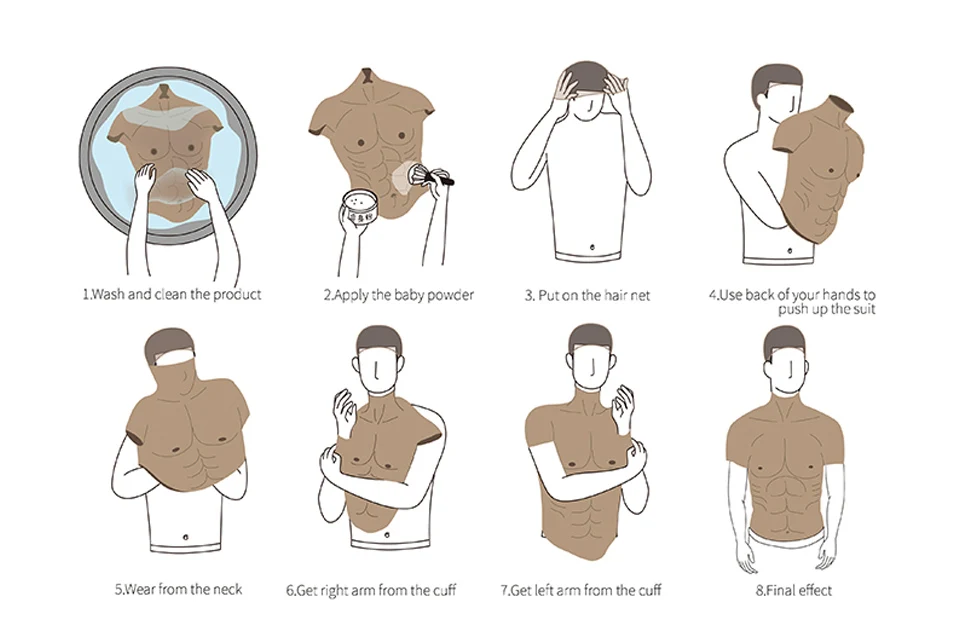 1.Wash and clean the product

2.Apply the baby powder

3. Put on the hair net

4.Use back of your hands to push up the suit

5.Wear from the neck

6.Get right arm from the cuff

7.Get left arm from the cuff

8.Final effect