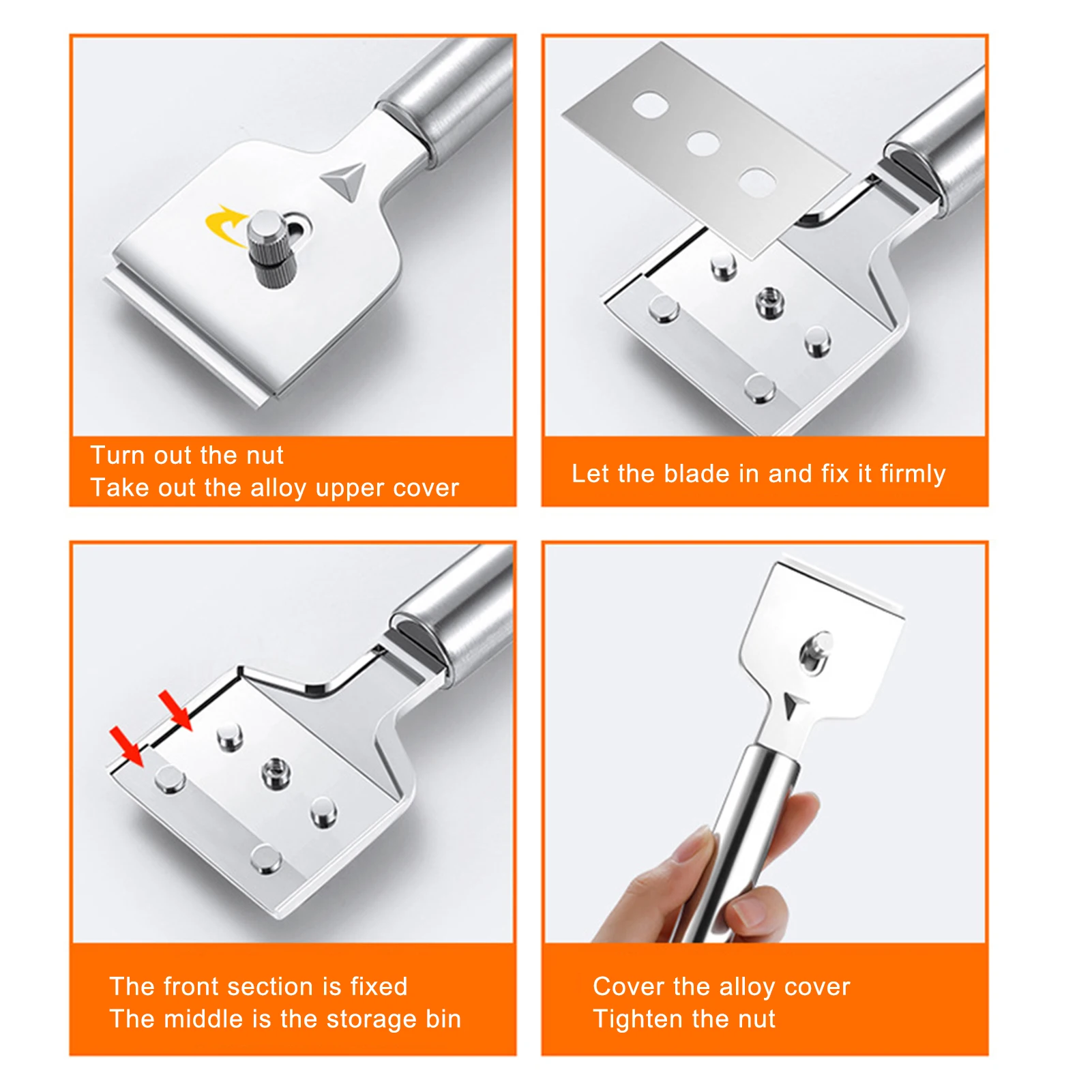 Turn out the nut
Take out the alloy upper cover

Let the blade in and fix it firmly

The front section is fixed
The middle is the storage bin

Cover the alloy cover
Tighten the nut