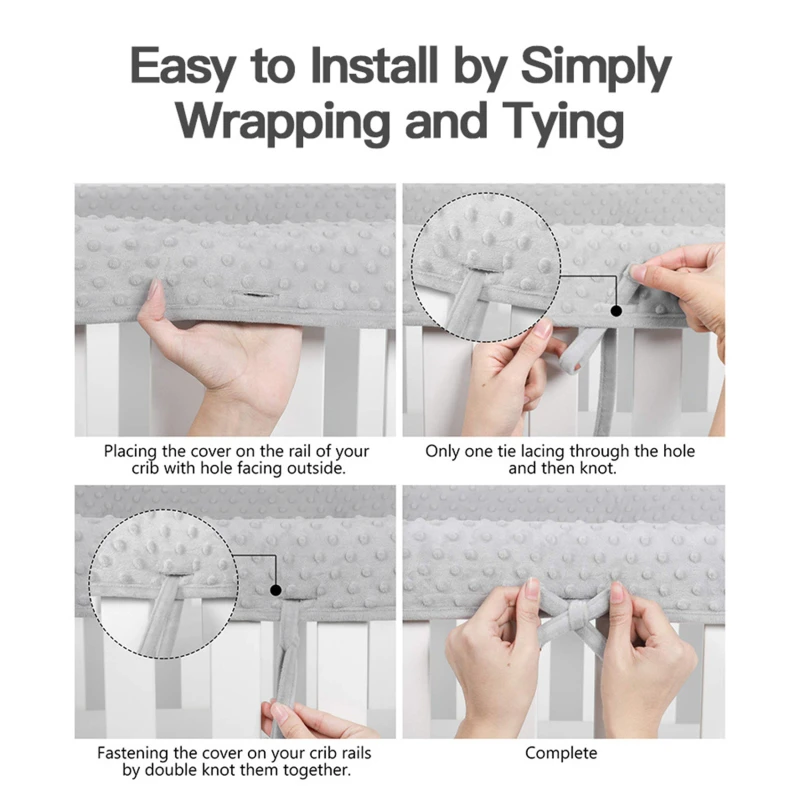 Easy to Install by Simply Wrapping and Tying

Placing the cover on the rail of your crib with hole facing outside.

Only one tie lacing through the hole and then knot.

Fastening the cover on your crib rails by double knot them together.

Complete