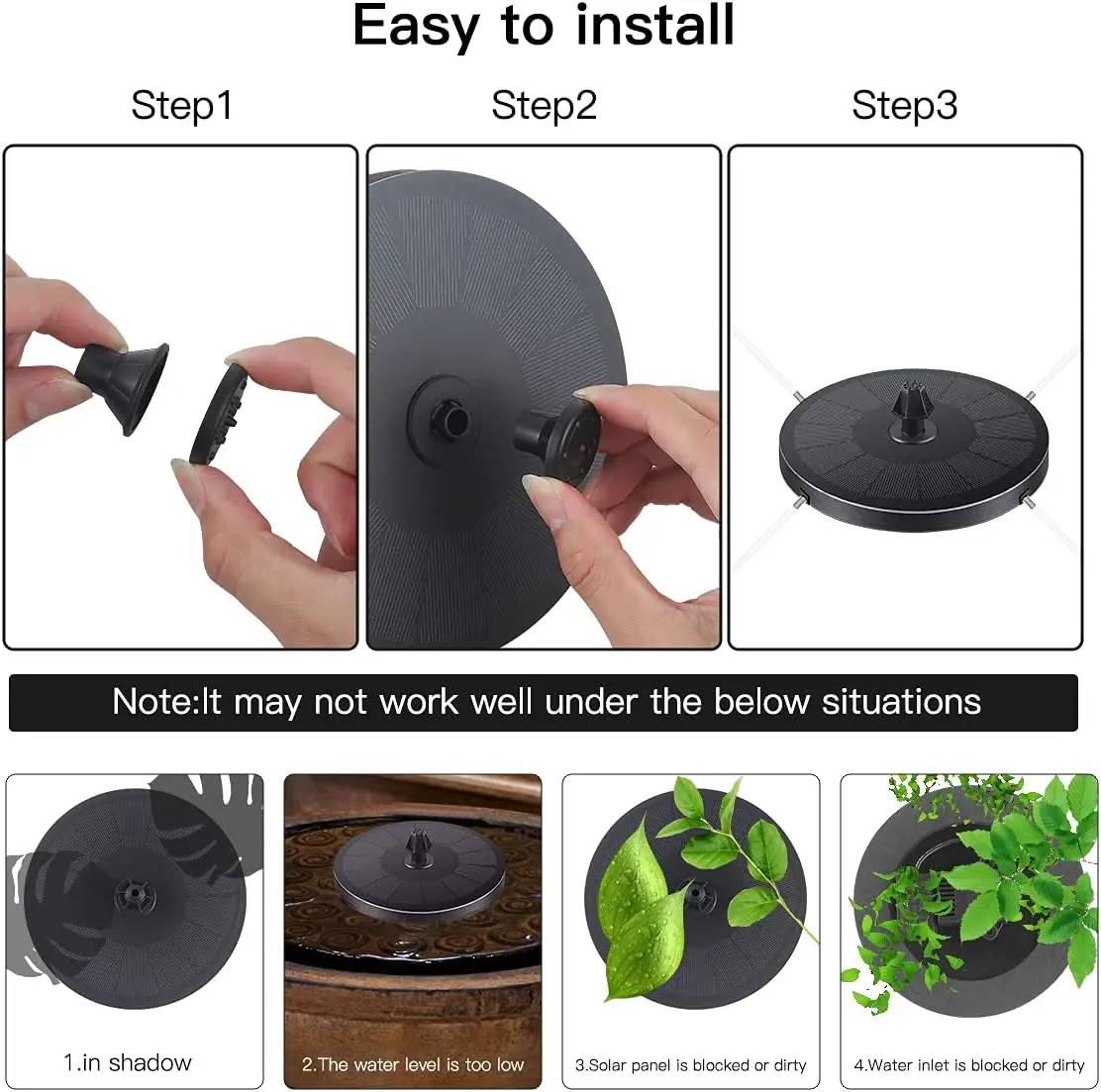 Easy to install

Step1

Step2

Step3

Note:It may not work well under the below situations

1.in shadow

2.The water level is too low

3.Solar panel is blocked or dirty

4.Water inlet is blocked or dirty