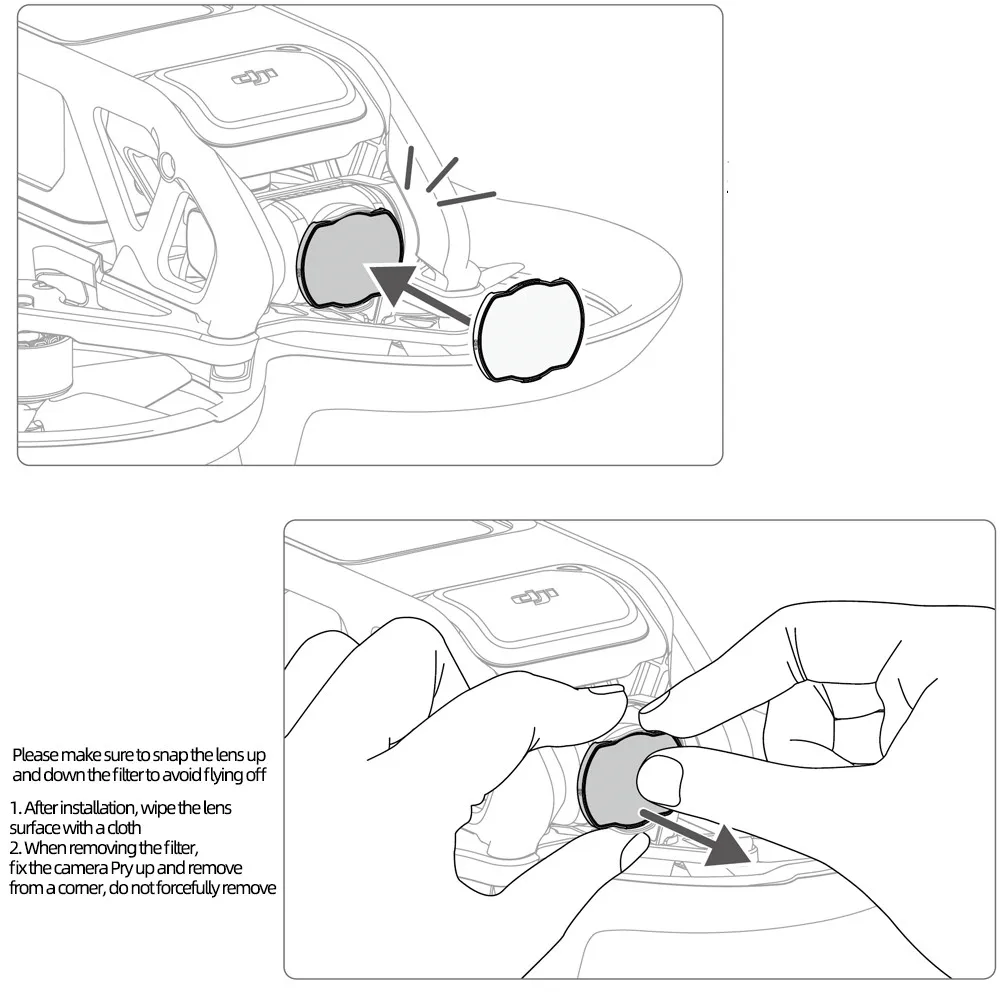 dji

dji

Please make sure to snap the lens up and down the filter to avoid flying off

1. After installation, wipe the lens surface with a cloth
2. When removing the filter, fix the camera Pry up and remove from a corner, do not forcefully remove