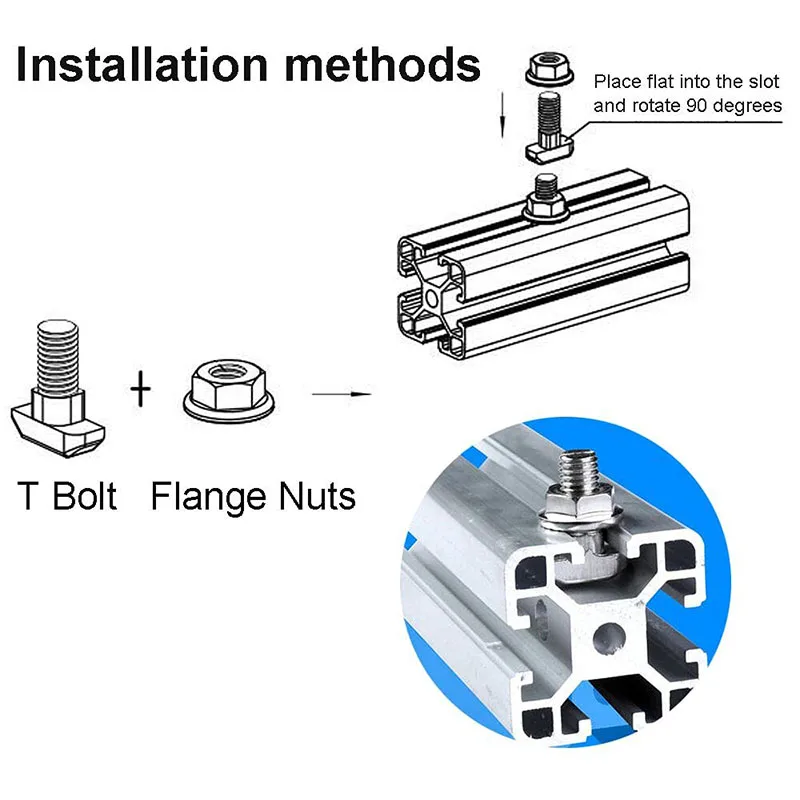 Installation methods

Place flat into the slot and rotate 90 degrees

+

T Bolt   Flange Nuts