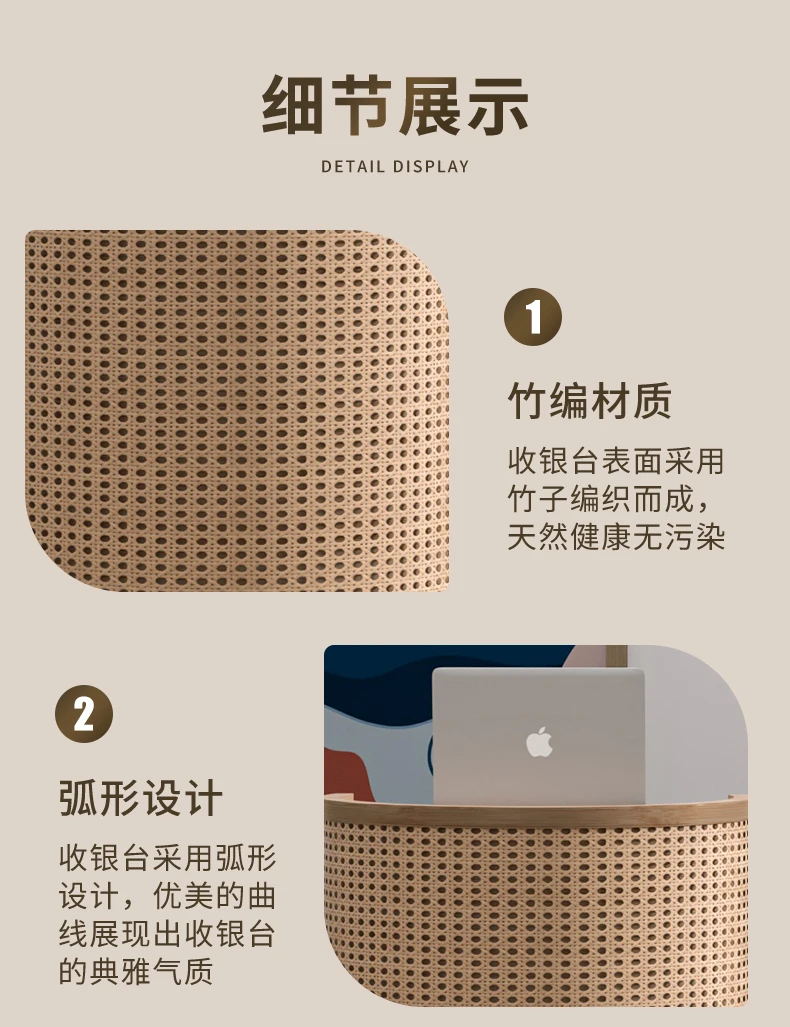 细节展示

DETAIL DISPLAY

1

竹编材质

收银台表面采用竹子编织而成，天然健康无污染

2

弧形设计

收银台采用弧形设计，优美的曲线展现出收银台的典雅气质