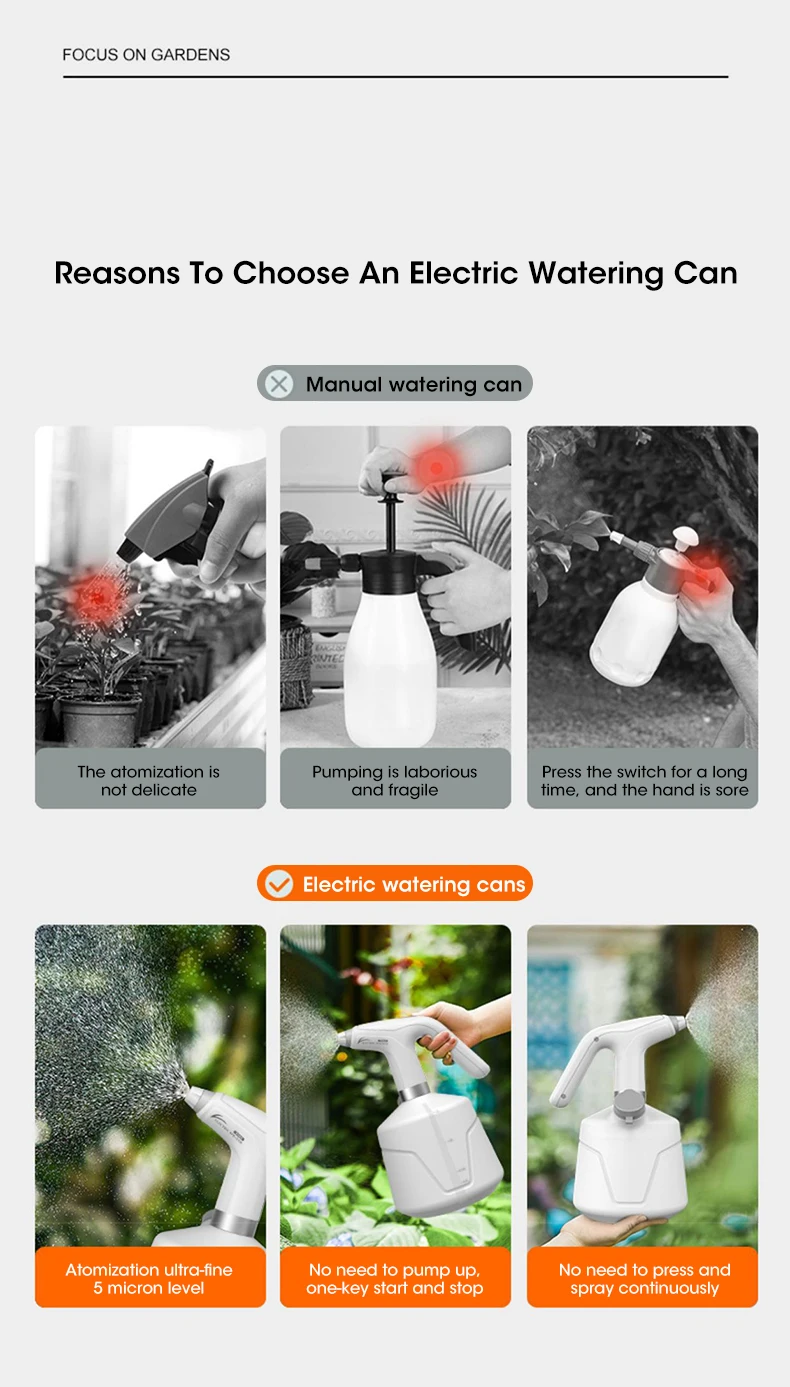 FOCUS ON GARDENS

Reasons To Choose An Electric Watering Can

Manual watering can

The atomization is not delicate

Pumping is laborious and fragile

Press the switch for a long time, and the hand is sore

Electric watering cans

Atomization ultra-fine 5 micron level

No need to pump up, one-key start and stop

No need to press and spray continuously