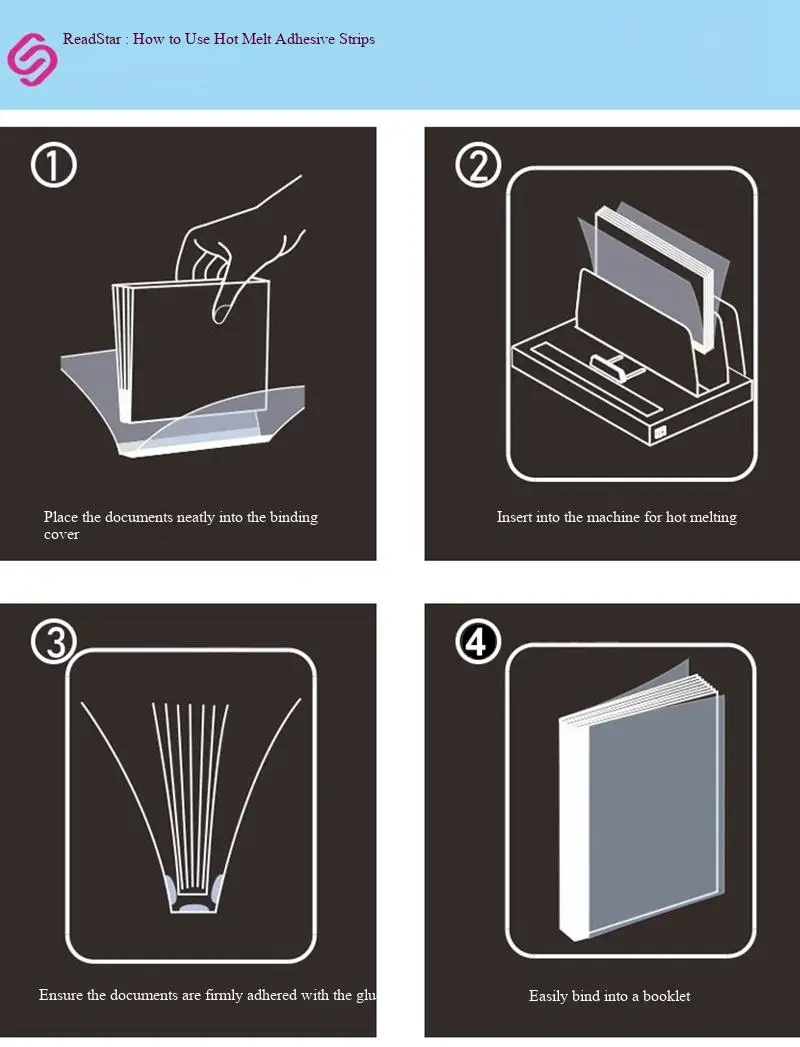 ReadStar : How to Use Hot Melt Adhesive Strips

①

Place the documents neatly into the binding cover

②

Insert into the machine for hot melting

③

Ensure the documents are firmly adhered with the glu

④

Easily bind into a booklet