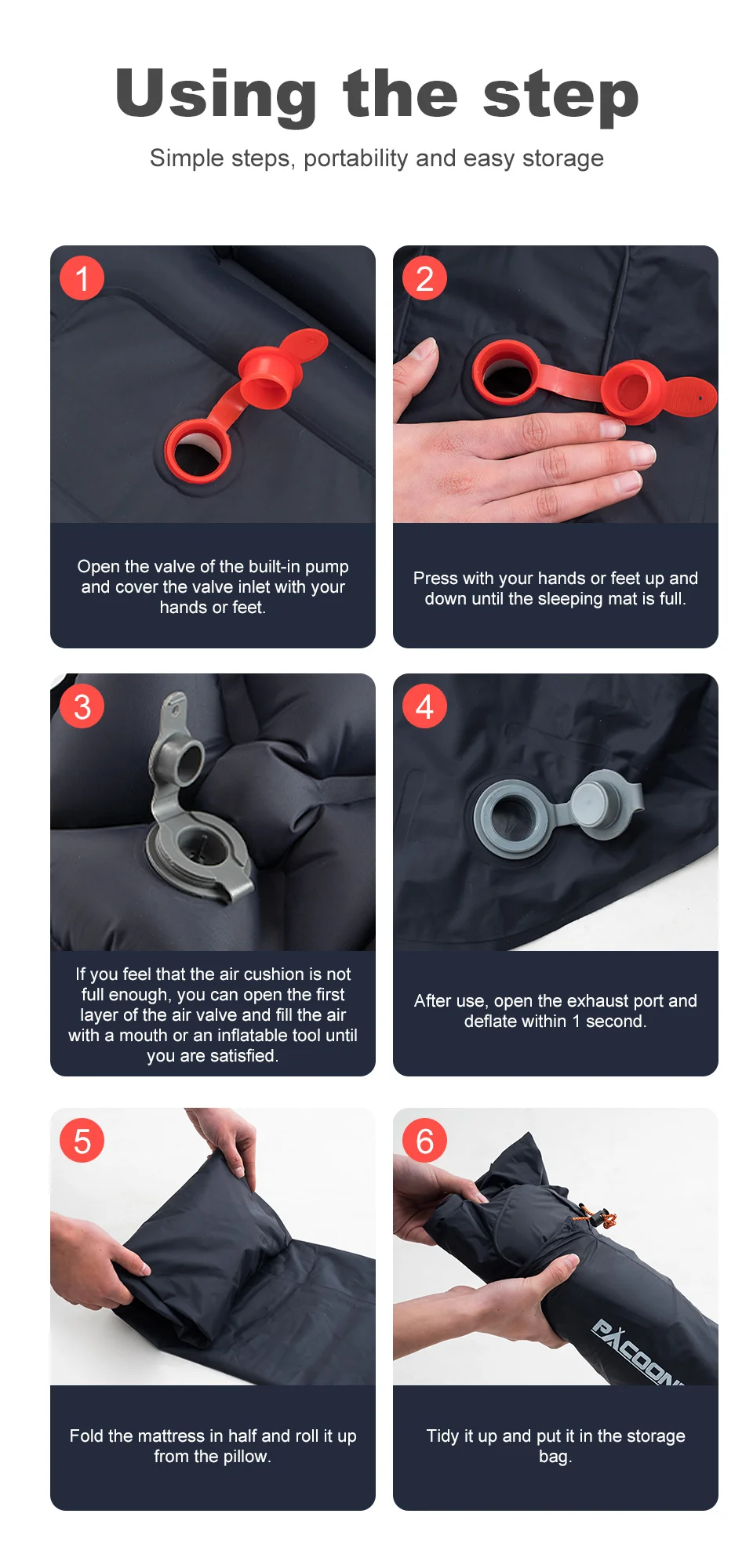 Using the step

Simple steps, portability and easy storage

1

Open the valve of the built-in pump and cover the valve inlet with your hands or feet.

2

Press with your hands or feet up and down until the sleeping mat is full.

3

If you feel that the air cushion is not full enough, you can open the first layer of the air valve and fill the air with a mouth or an inflatable tool until you are satisfied.

4

After use, open the exhaust port and deflate within 1 second.

5

Fold the mattress in half and roll it up from the pillow.

6

PACOON

Tidy it up and put it in the storage bag.