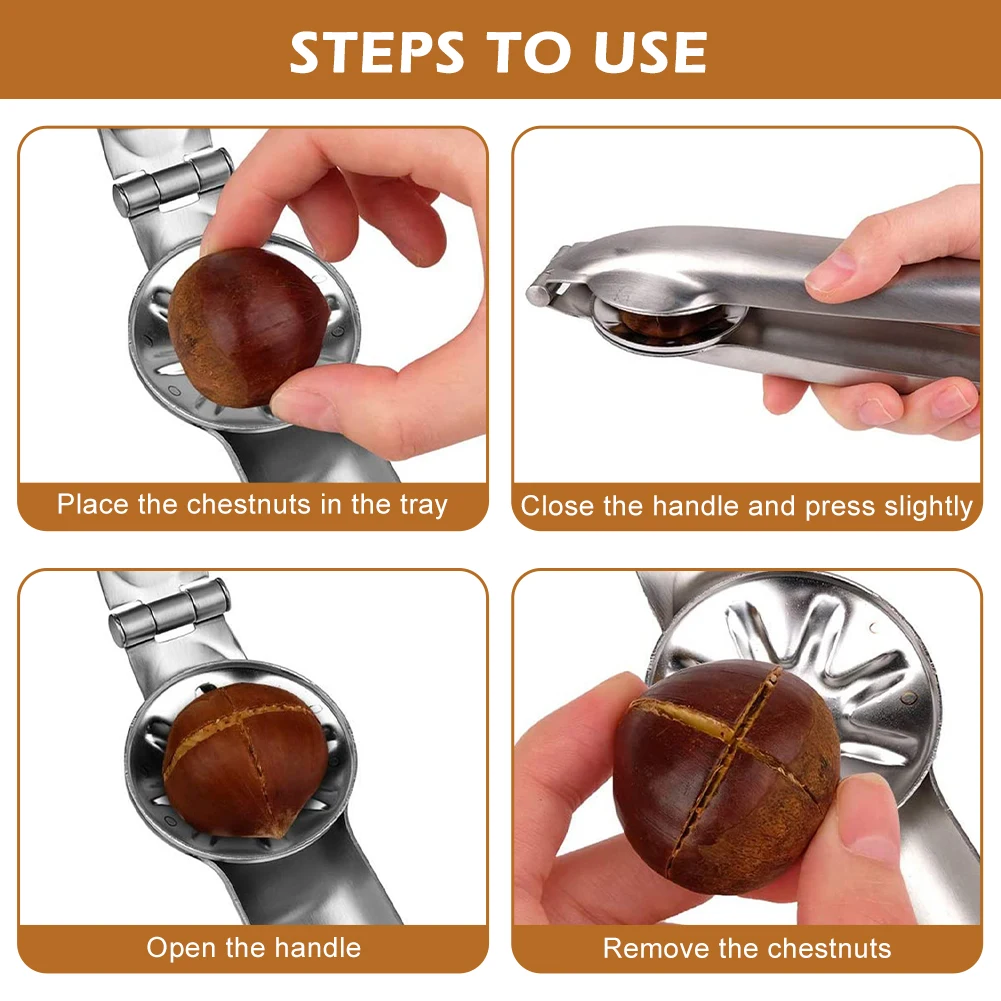 STEPS TO USE

Place the chestnuts in the tray

Close the handle and press slightly

Open the handle

Remove the chestnuts