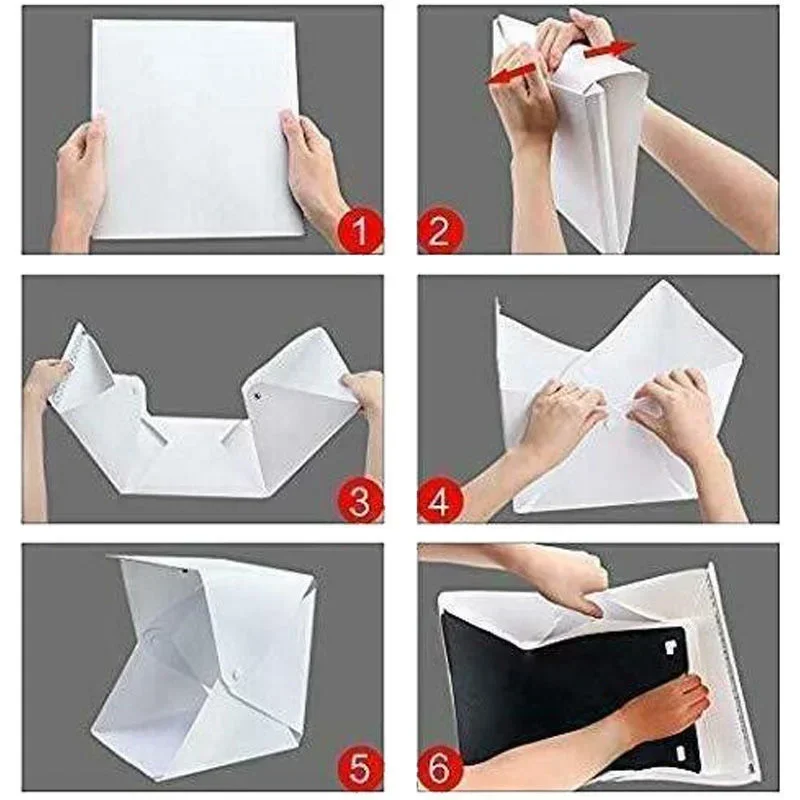 1
2
3
4
5
6