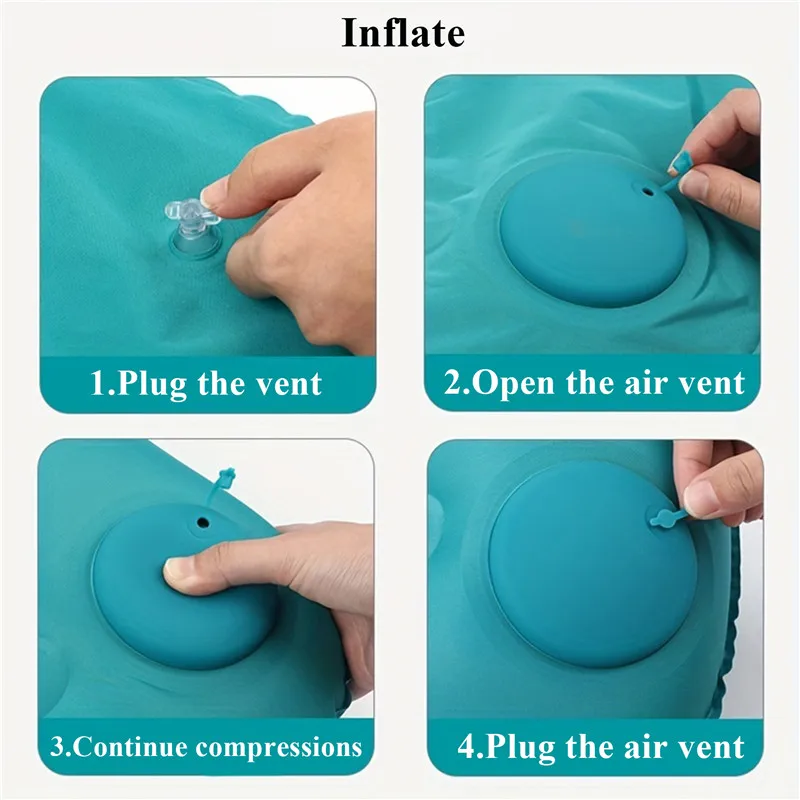 Inflate

1.Plug the vent

2.Open the air vent

3.Continue compressions

4.Plug the air vent