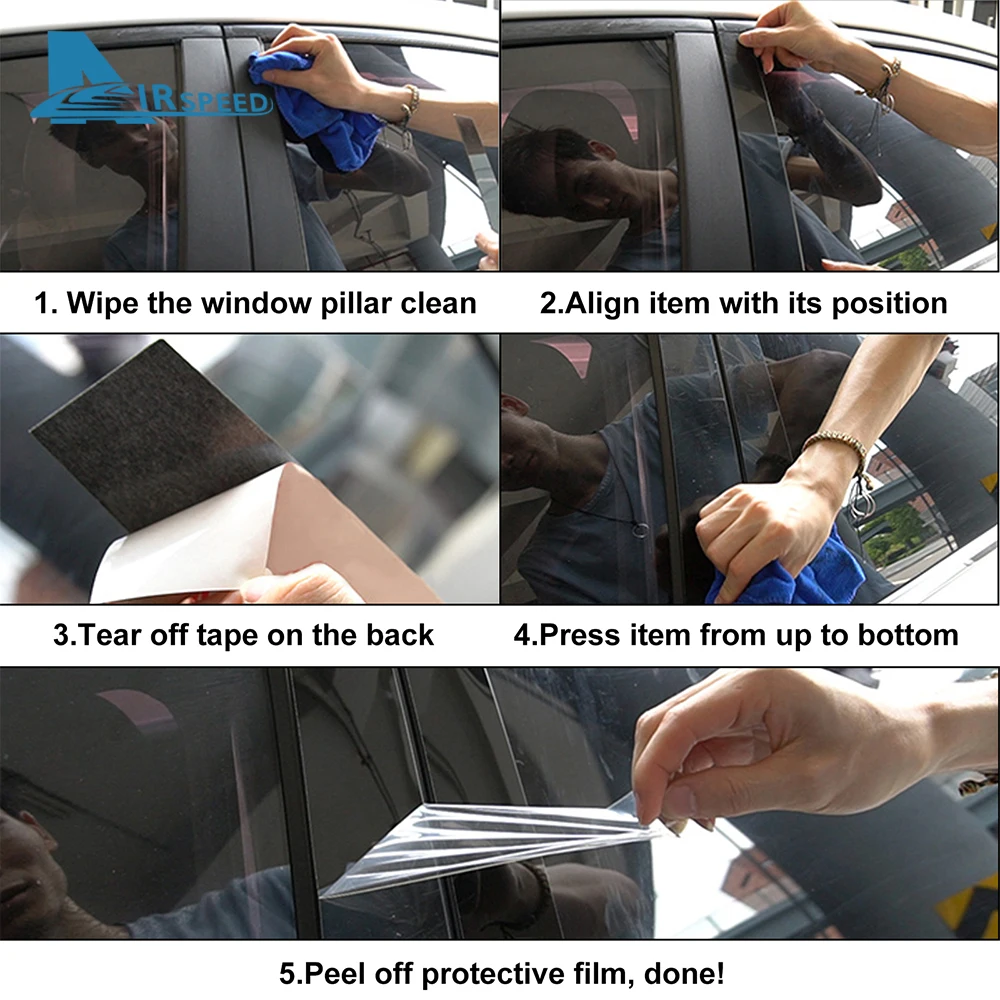 AIRSPEED

1. Wipe the window pillar clean

2.Align item with its position

3.Tear off tape on the back

4.Press item from up to bottom

5.Peel off protective film, done!