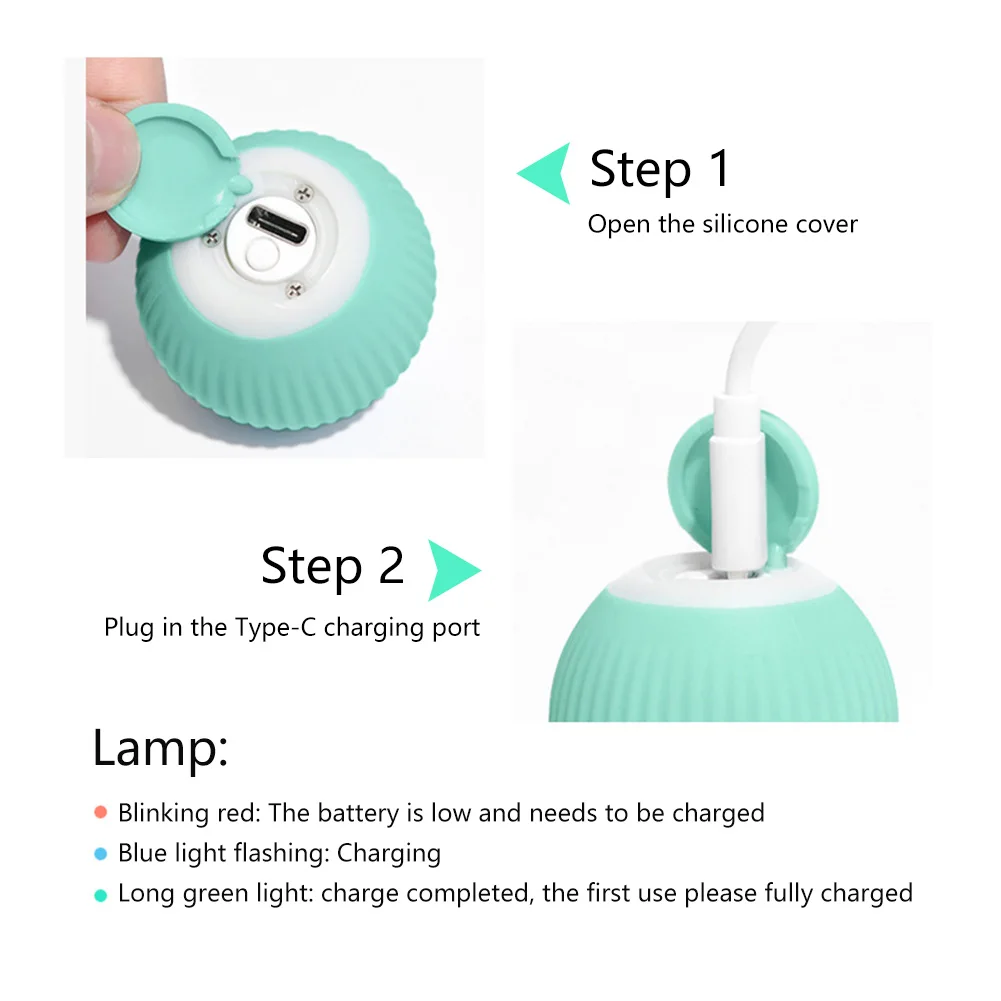 Step 1
Open the silicone cover

Step 2
Plug in the Type-C charging port

Lamp:

Blinking red: The battery is low and needs to be charged
Blue light flashing: Charging
Long green light: charge completed, the first use please fully charged