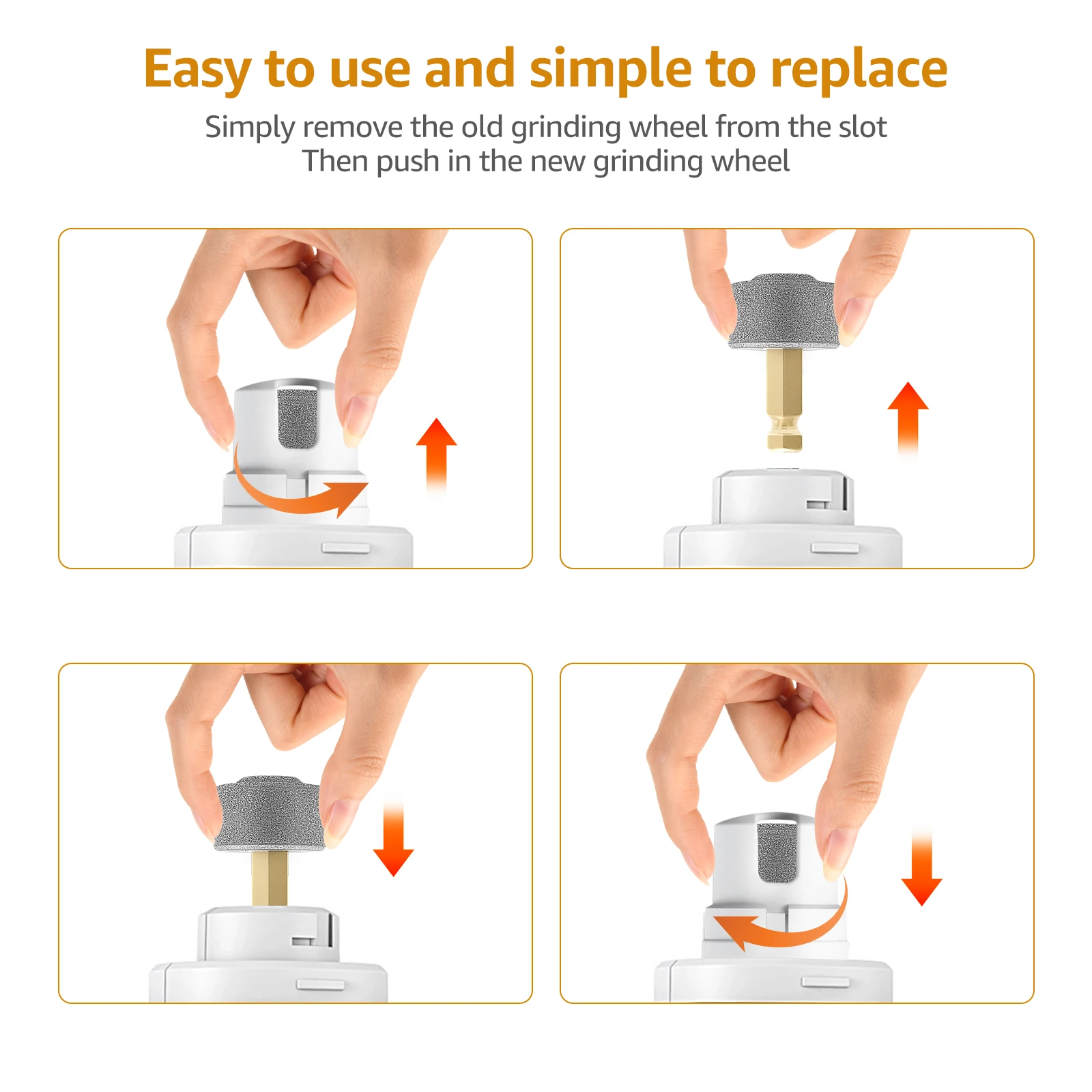 Easy to use and simple to replace

Simply remove the old grinding wheel from the slot
Then push in the new grinding wheel