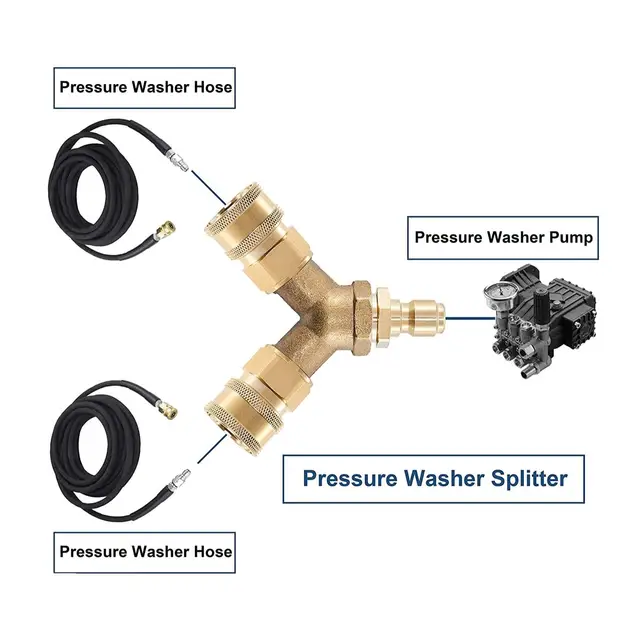 Pressure Washer Hose

Pressure Washer Pump

Pressure Washer Splitter

Pressure Washer Hose