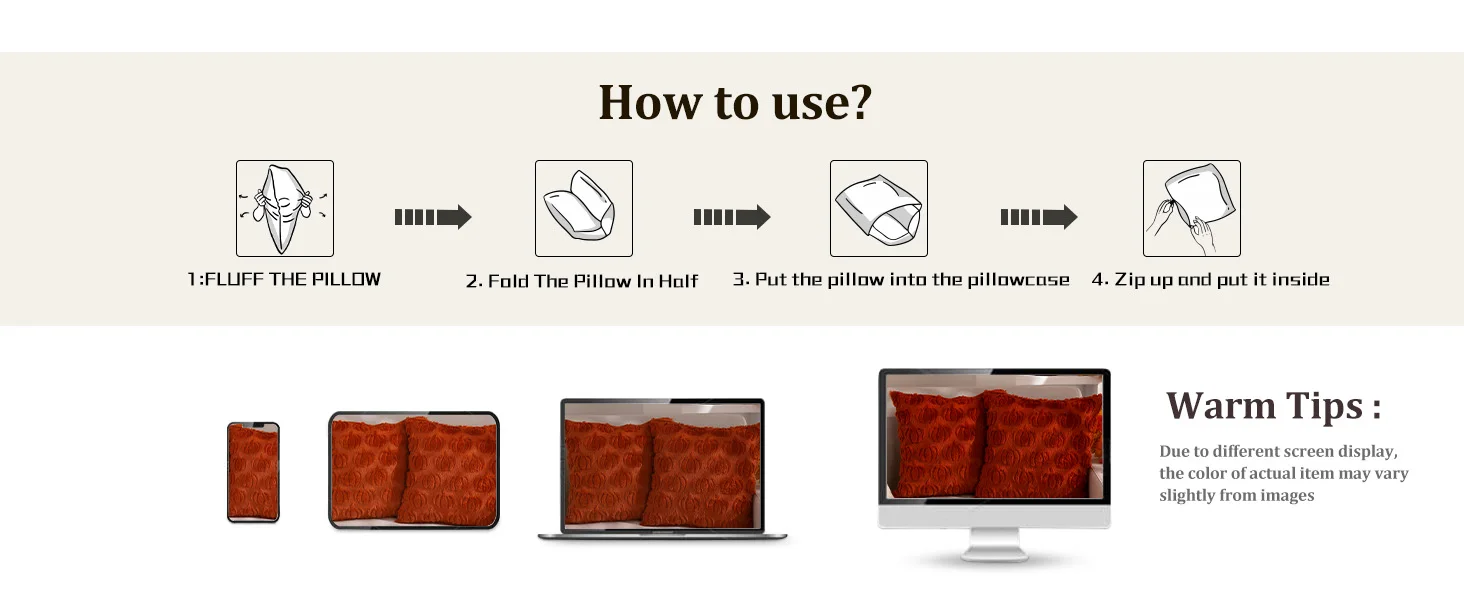 How to use?

1:FLUFF THE PILLOW

2. Fold The Pillow In Half

3. Put the pillow into the pillowcase

4. Zip up and put it inside

Warm Tips :

Due to different screen display, the color of actual item may vary slightly from images