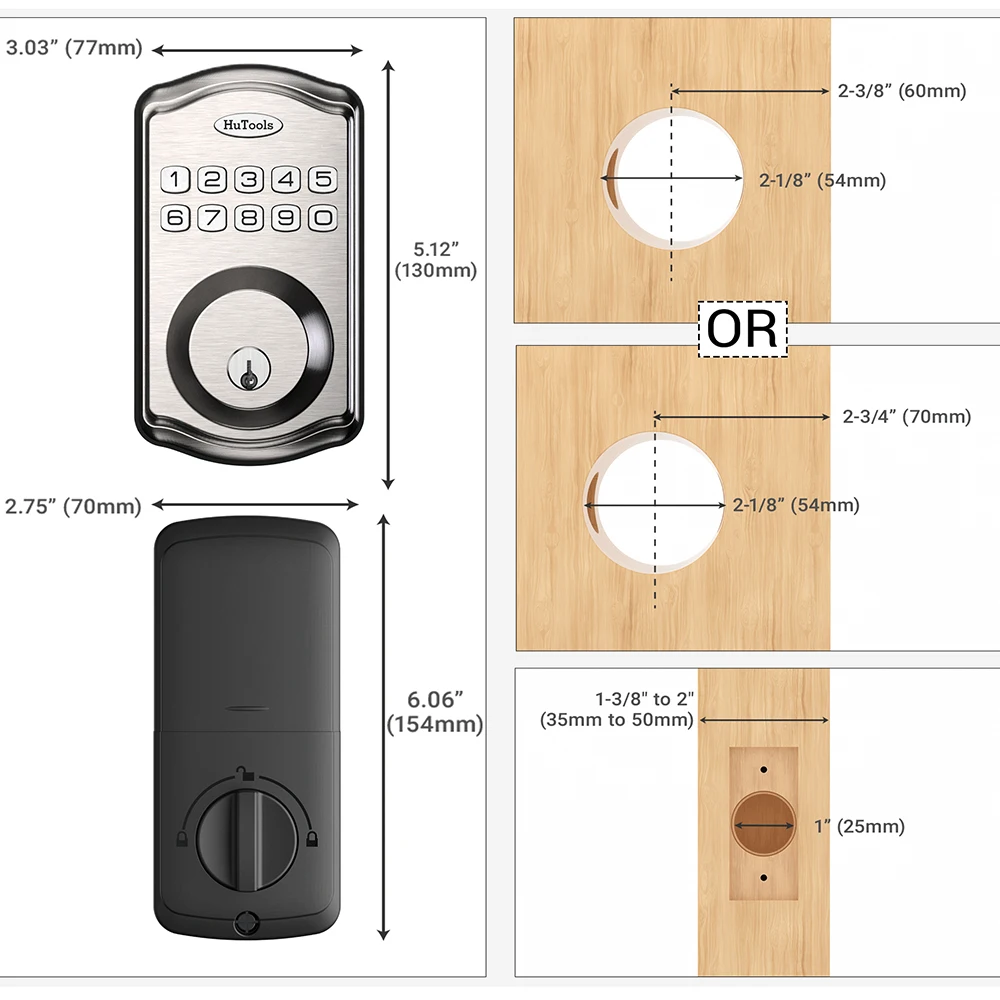 3.03” (77mm)

HuTools

1 2 3 4 5
6 7 8 9 0

5.12” (130mm)

2.75” (70mm)

6.06” (154mm)

2-3/8” (60mm)

2-1/8” (54mm)

OR

2-3/4” (70mm)

2-1/8” (54mm)

1-3/8" to 2" (35mm to 50mm)

1” (25mm)