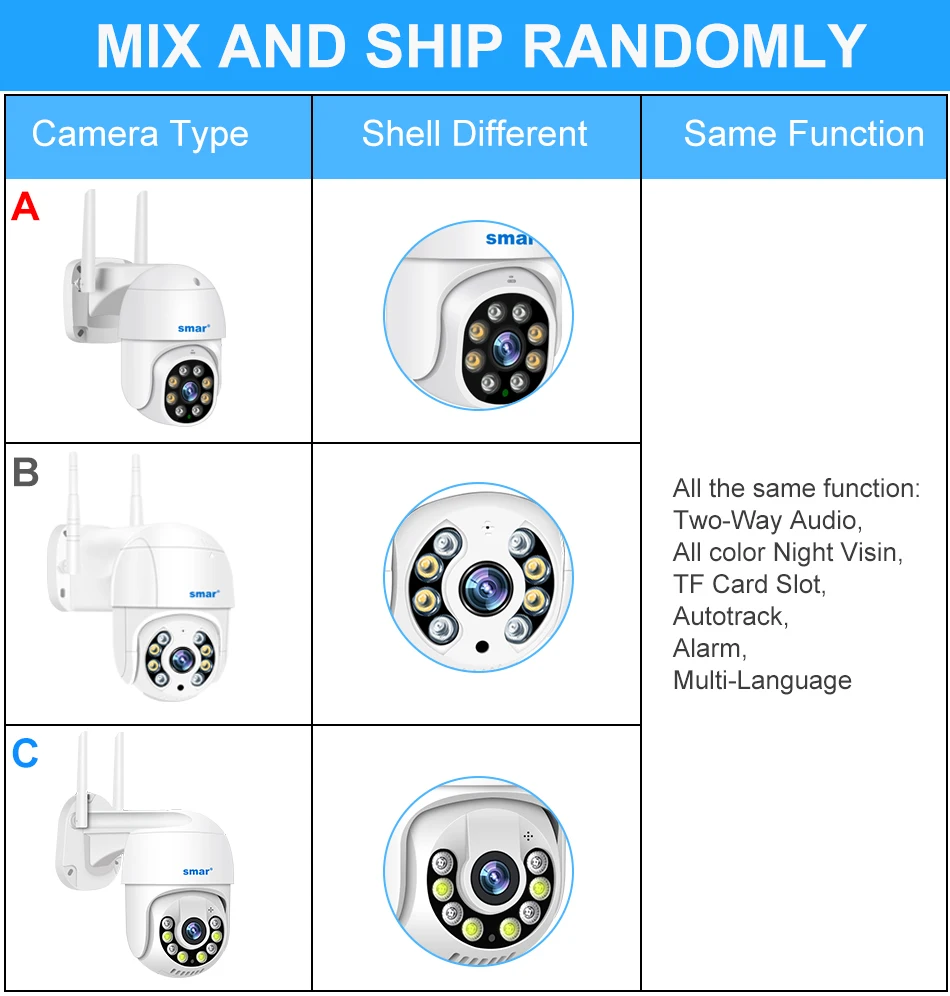 MIX AND SHIP RANDOMLY

| Camera Type | Shell Different | Same Function |
|---|---|---|
| A smar | smar | All the same function: Two-Way Audio, All color Night Visin, TF Card Slot, Autotrack, Alarm, Multi-Language |
| B smar | | |
| C smar | | |