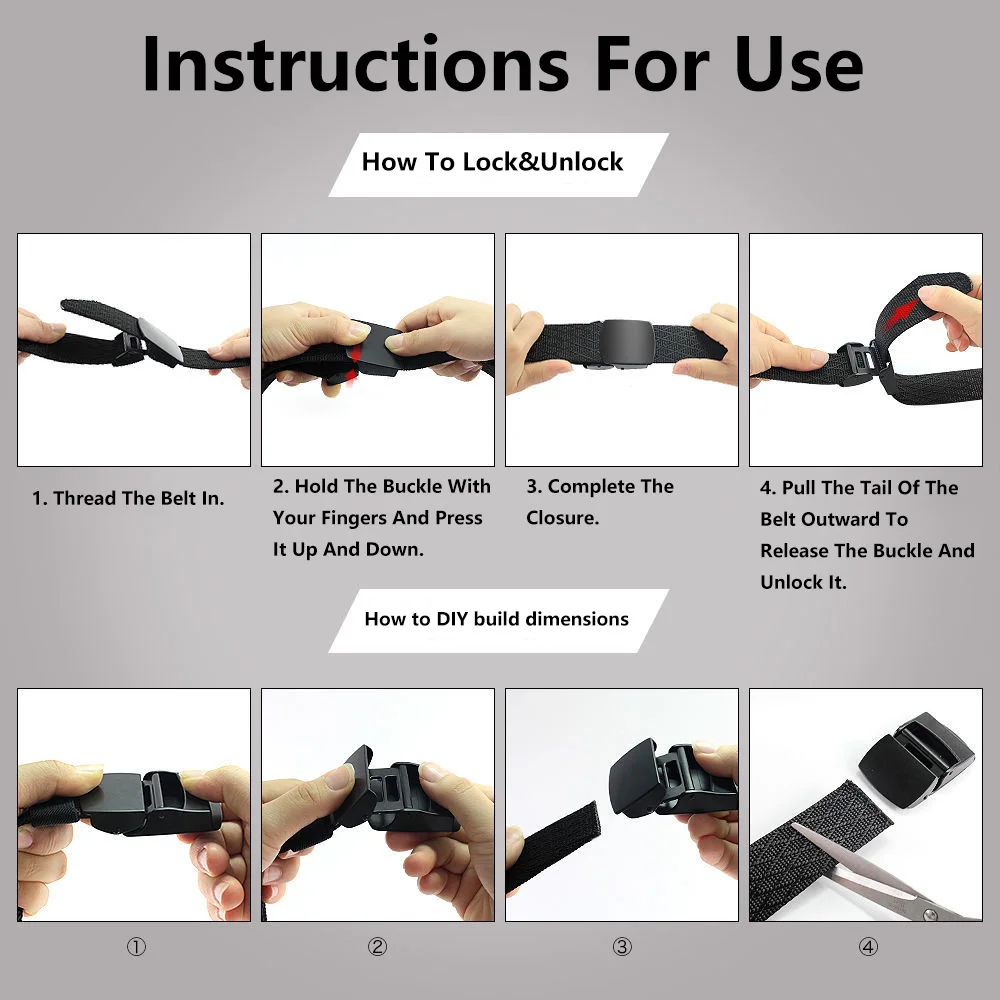 Instructions For Use

How To Lock&Unlock

1. Thread The Belt In.

2. Hold The Buckle With Your Fingers And Press It Up And Down.

3. Complete The Closure.

4. Pull The Tail Of The Belt Outward To Release The Buckle And Unlock It.

How to DIY build dimensions

①

②

③

④