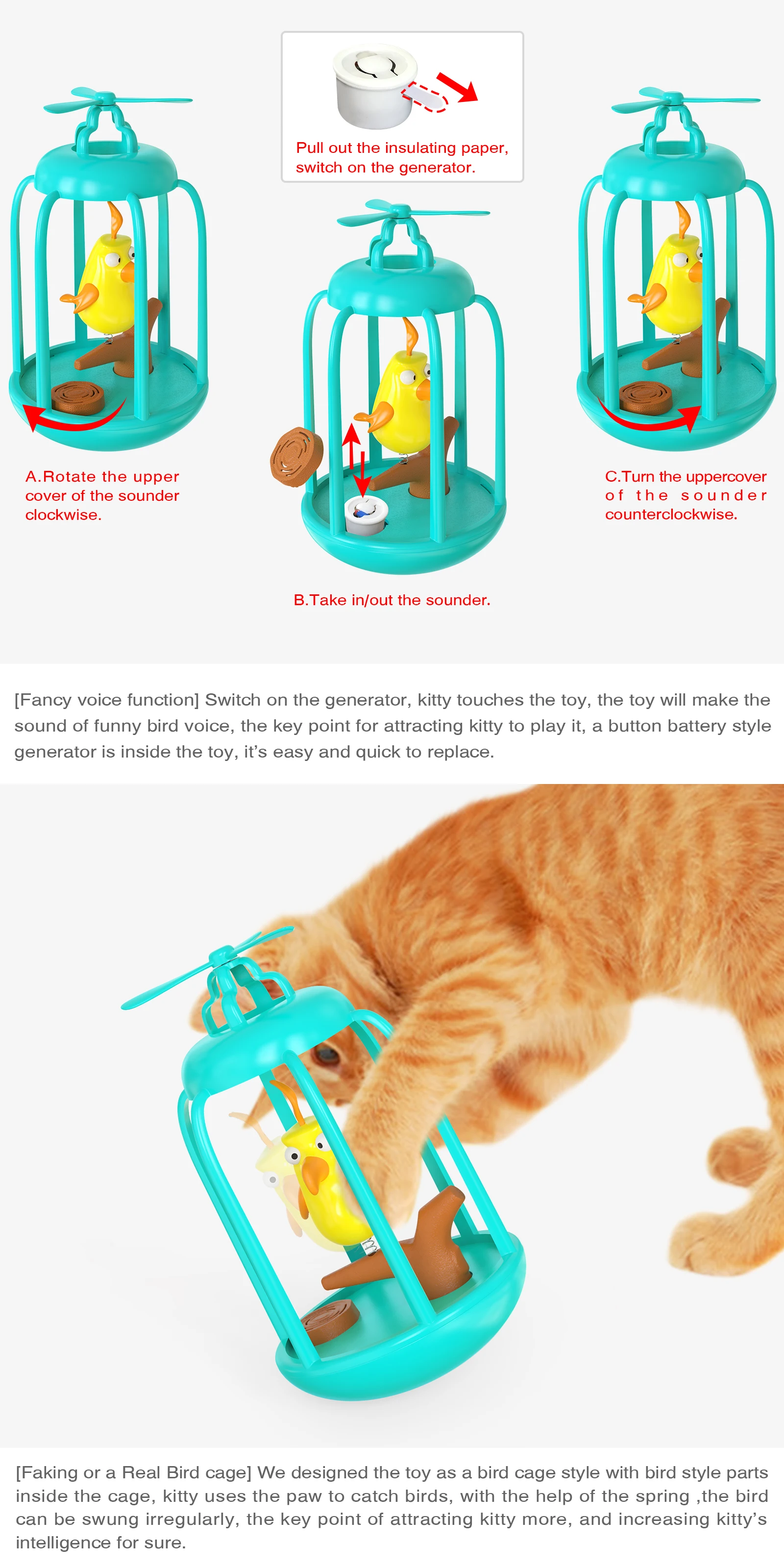 Pull out the insulating paper, switch on the generator.

A.Rotate the upper cover of the sounder clockwise.

B.Take in/out the sounder.

C.Turn the uppercover of the sounder counterclockwise.

[Fancy voice function] Switch on the generator, kitty touches the toy, the toy will make the sound of funny bird voice, the key point for attracting kitty to play it, a button battery style generator is inside the toy, it's easy and quick to replace.

[Faking or a Real Bird cage] We designed the toy as a bird cage style with bird style parts inside the cage, kitty uses the paw to catch birds, with the help of the spring ,the bird can be swung irregularly, the key point of attracting kitty more, and increasing kitty's intelligence for sure.