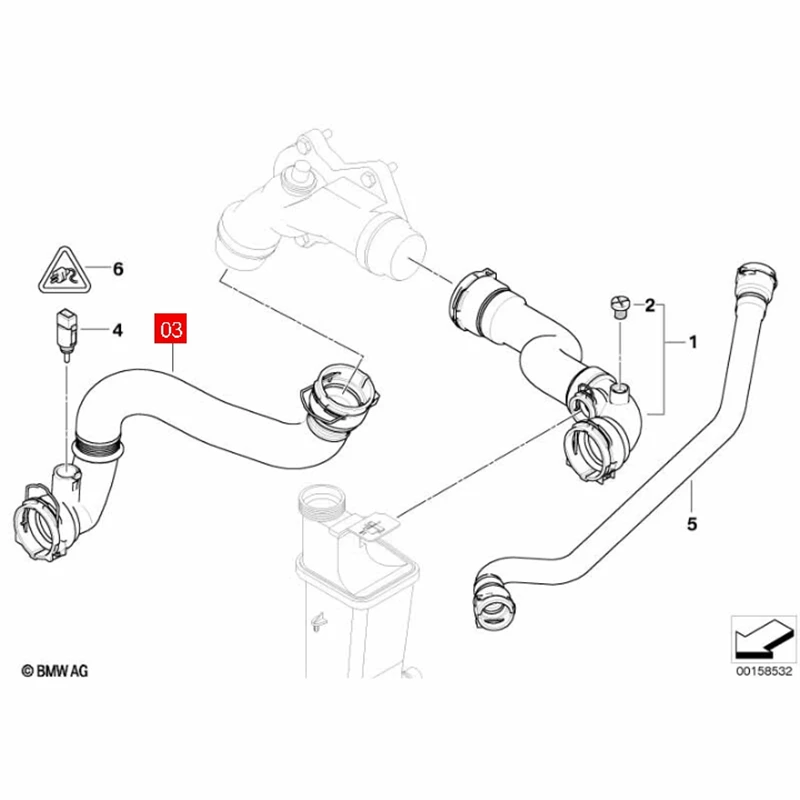 6
4
03
2
1
5
© BMW AG
00158532