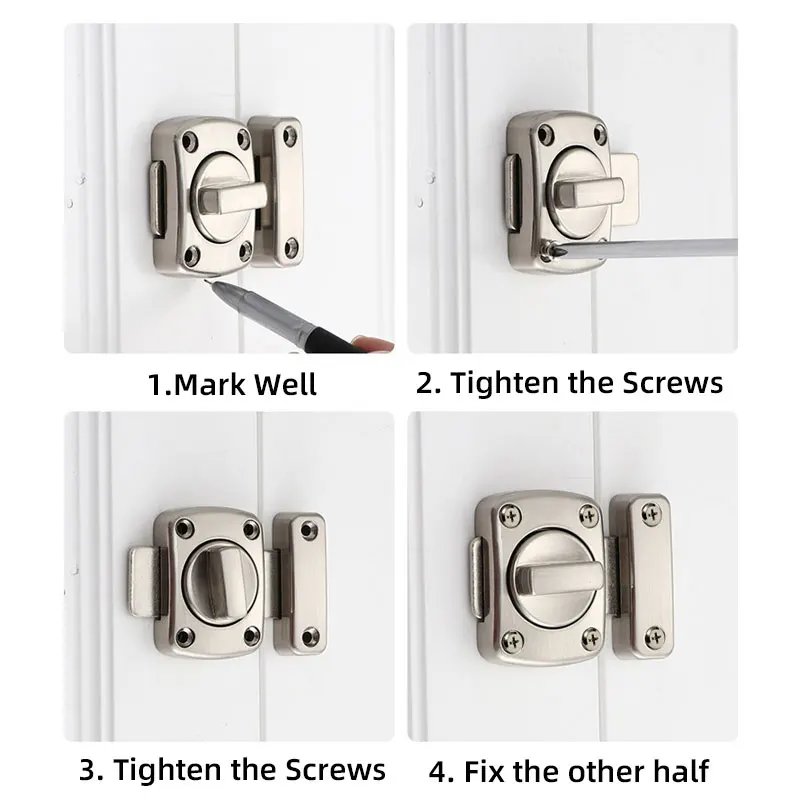 1.Mark Well

2. Tighten the Screws

3. Tighten the Screws

4. Fix the other half