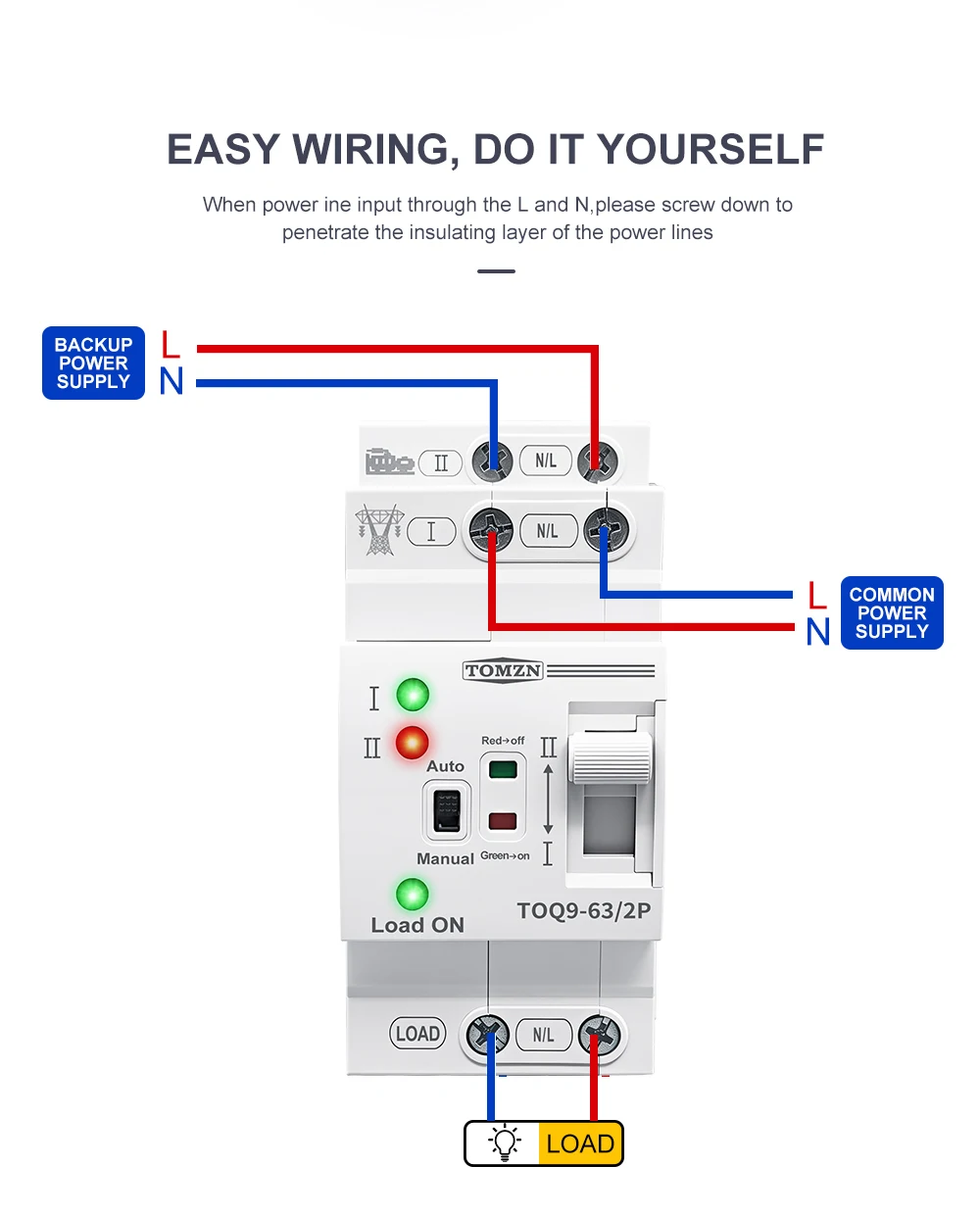 EASY WIRING, DO IT YOURSELF

When power ine input through the L and N,please screw down to penetrate the insulating layer of the power lines

BACKUP POWER SUPPLY

L
N

II
N/L

I
N/L

L
N

COMMON POWER SUPPLY

TOMZN

I
II

Red→off
II

Auto

Manual
Green→on
I

Load ON

TOQ9-63/2P

LOAD
N/L

LOAD