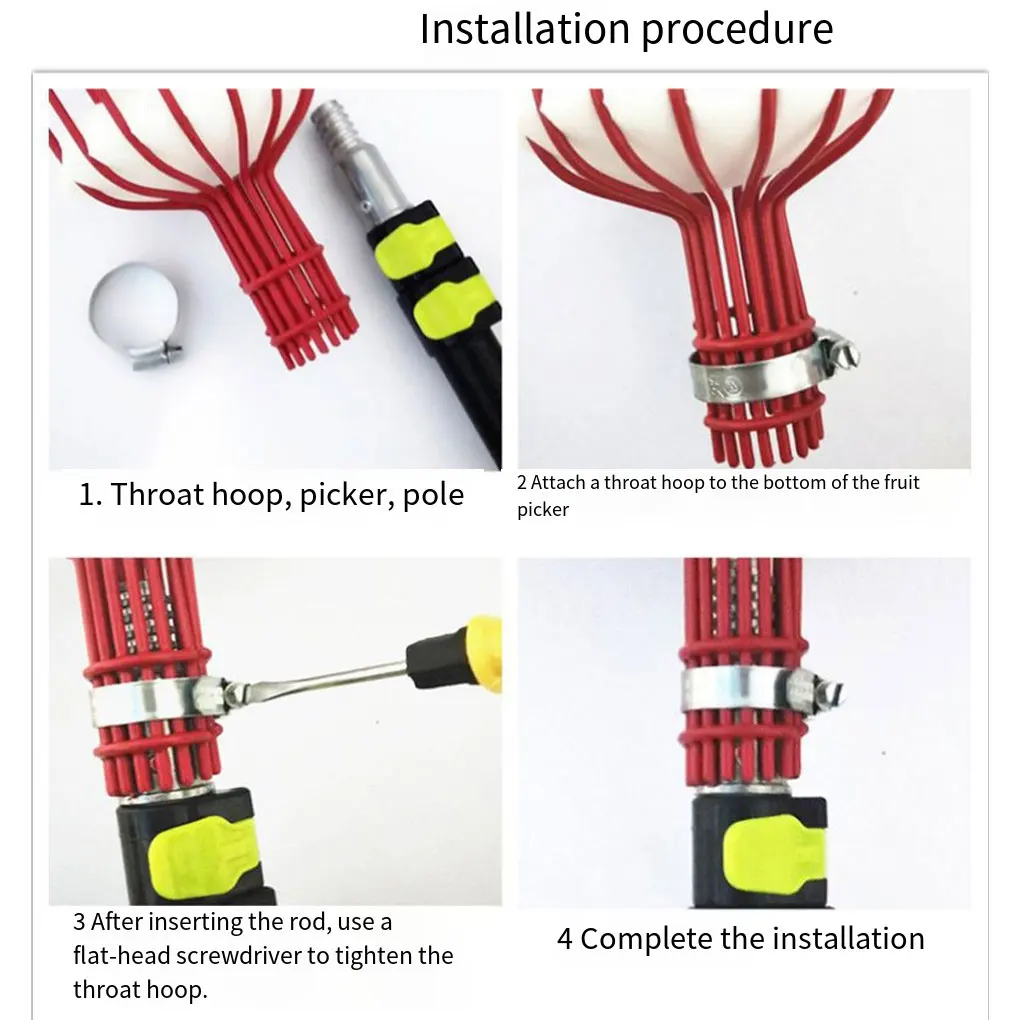 Installation procedure

1. Throat hoop, picker, pole

2 Attach a throat hoop to the bottom of the fruit picker

3 After inserting the rod, use a flat-head screwdriver to tighten the throat hoop.

4 Complete the installation