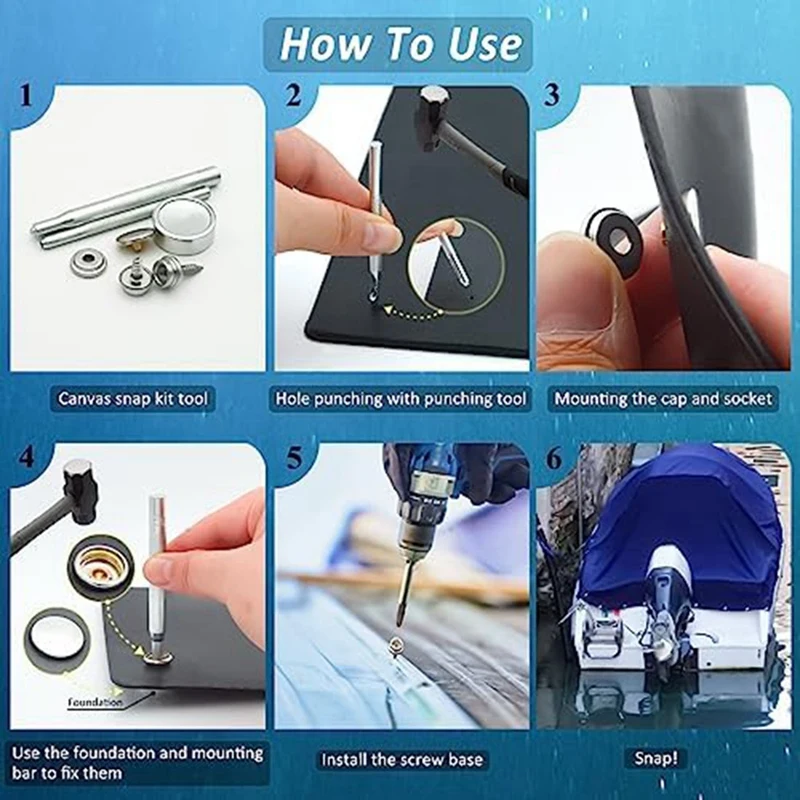 How To Use

1

Canvas snap kit tool

2

Hole punching with punching tool

3

Mounting the cap and socket

4

foundation

Use the foundation and mounting bar to fix them

5

Install the screw base

6

Snap!