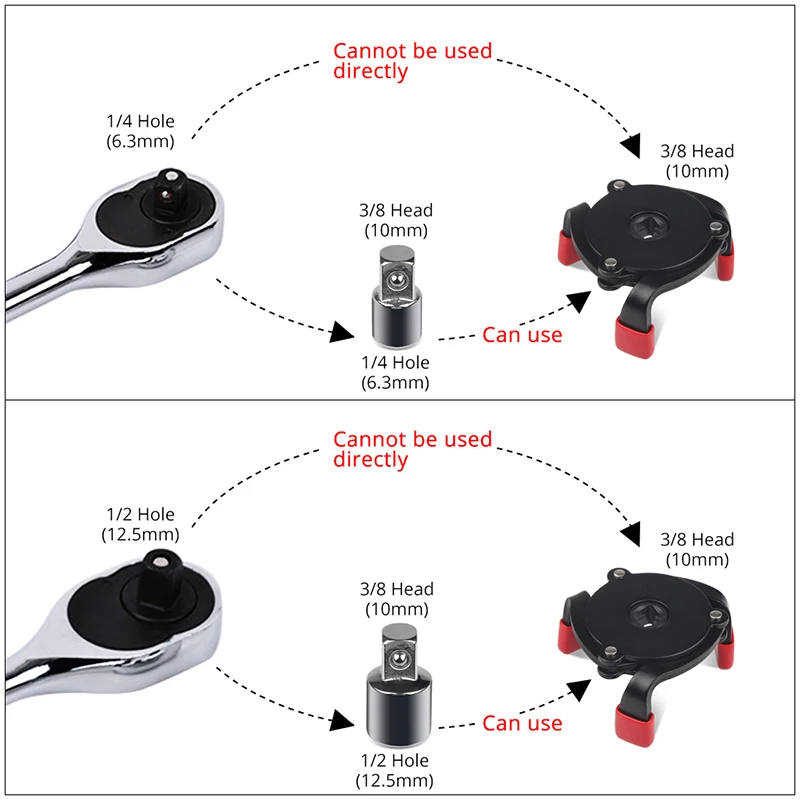 Cannot be used directly

1/4 Hole
(6.3mm)

3/8 Head
(10mm)

3/8 Head
(10mm)

Can use

1/4 Hole
(6.3mm)

Cannot be used directly

1/2 Hole
(12.5mm)

3/8 Head
(10mm)

3/8 Head
(10mm)

Can use

1/2 Hole
(12.5mm)