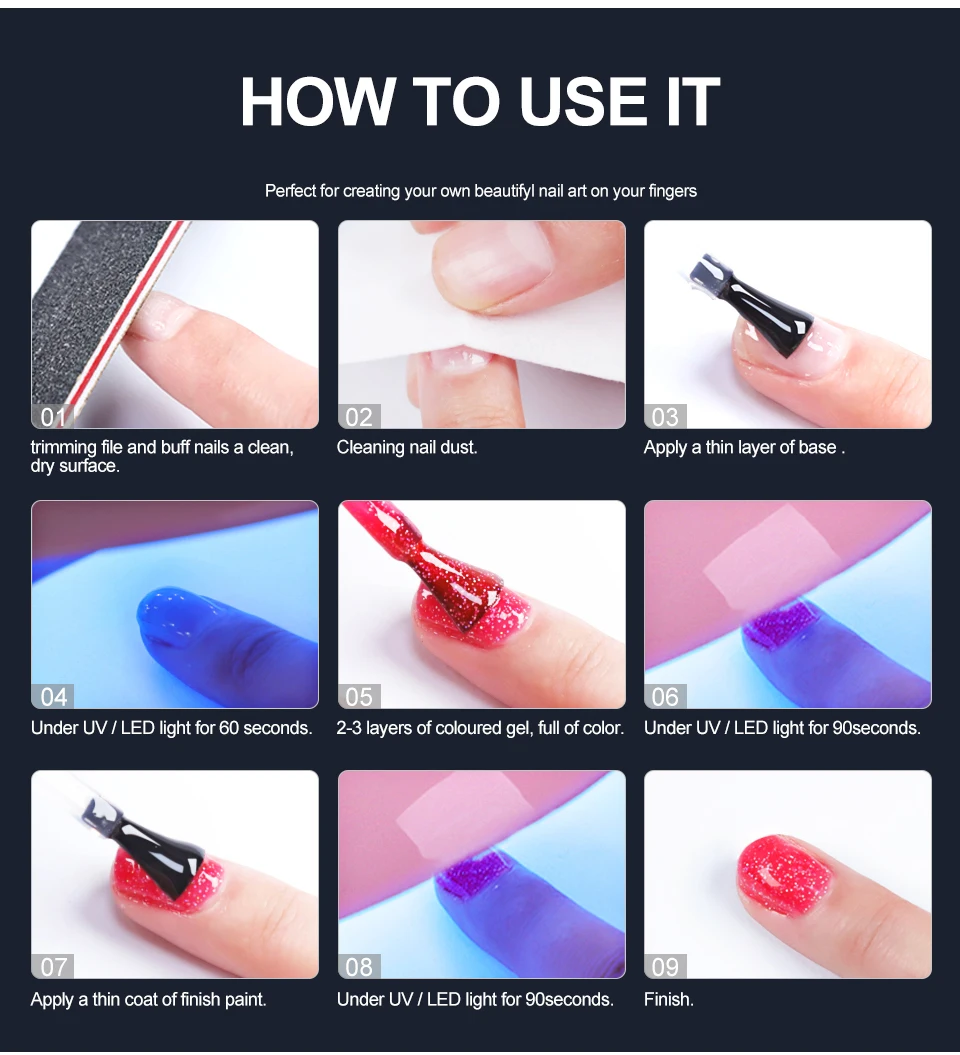 HOW TO USE IT

Perfect for creating your own beautifyl nail art on your fingers

01
trimming file and buff nails a clean, dry surface.

02
Cleaning nail dust.

03
Apply a thin layer of base .

04
Under UV / LED light for 60 seconds.

05
2-3 layers of coloured gel, full of color.

06
Under UV / LED light for 90seconds.

07
Apply a thin coat of finish paint.

08
Under UV / LED light for 90seconds.

09
Finish.