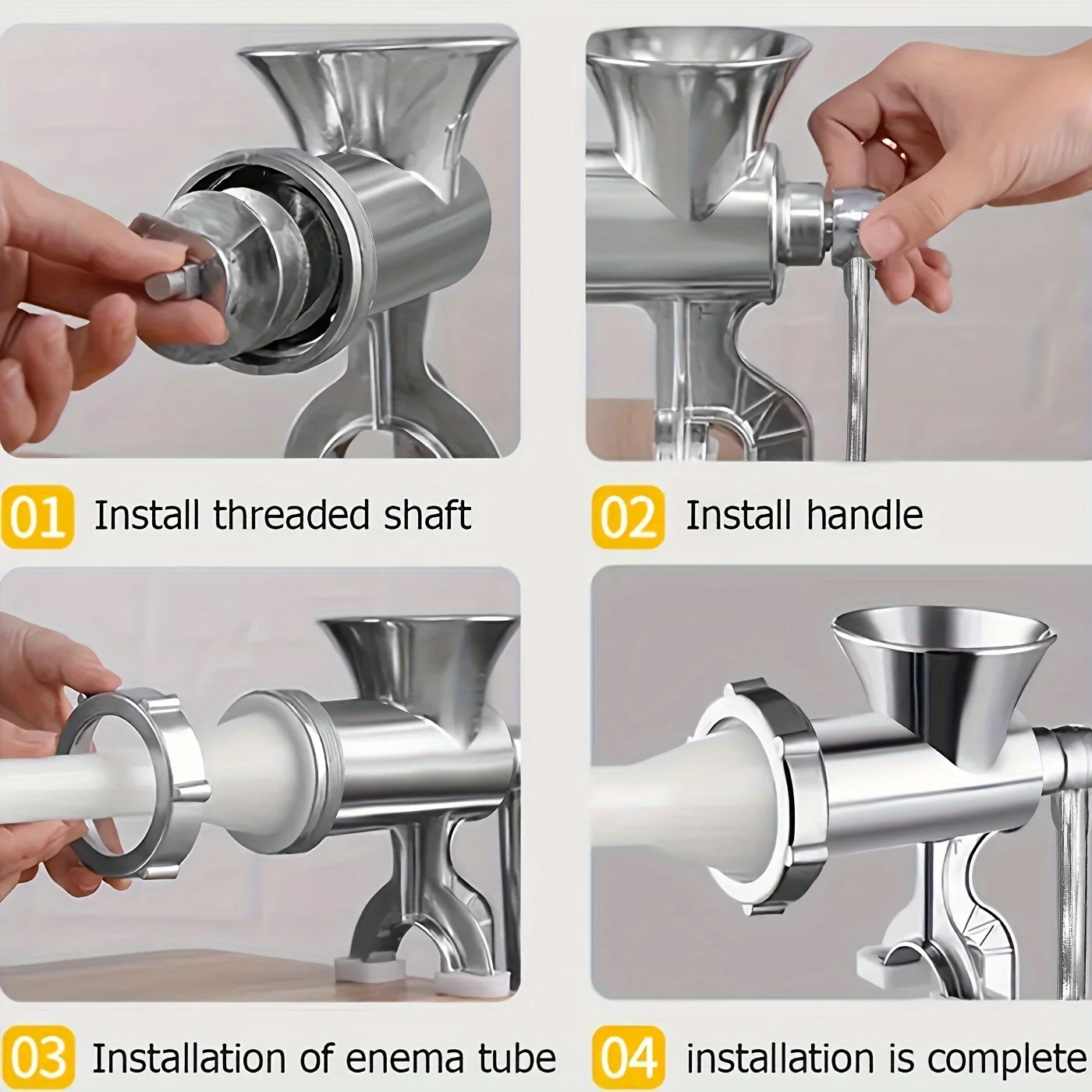 01 Install threaded shaft

02 Install handle

03 Installation of enema tube

04 installation is complete