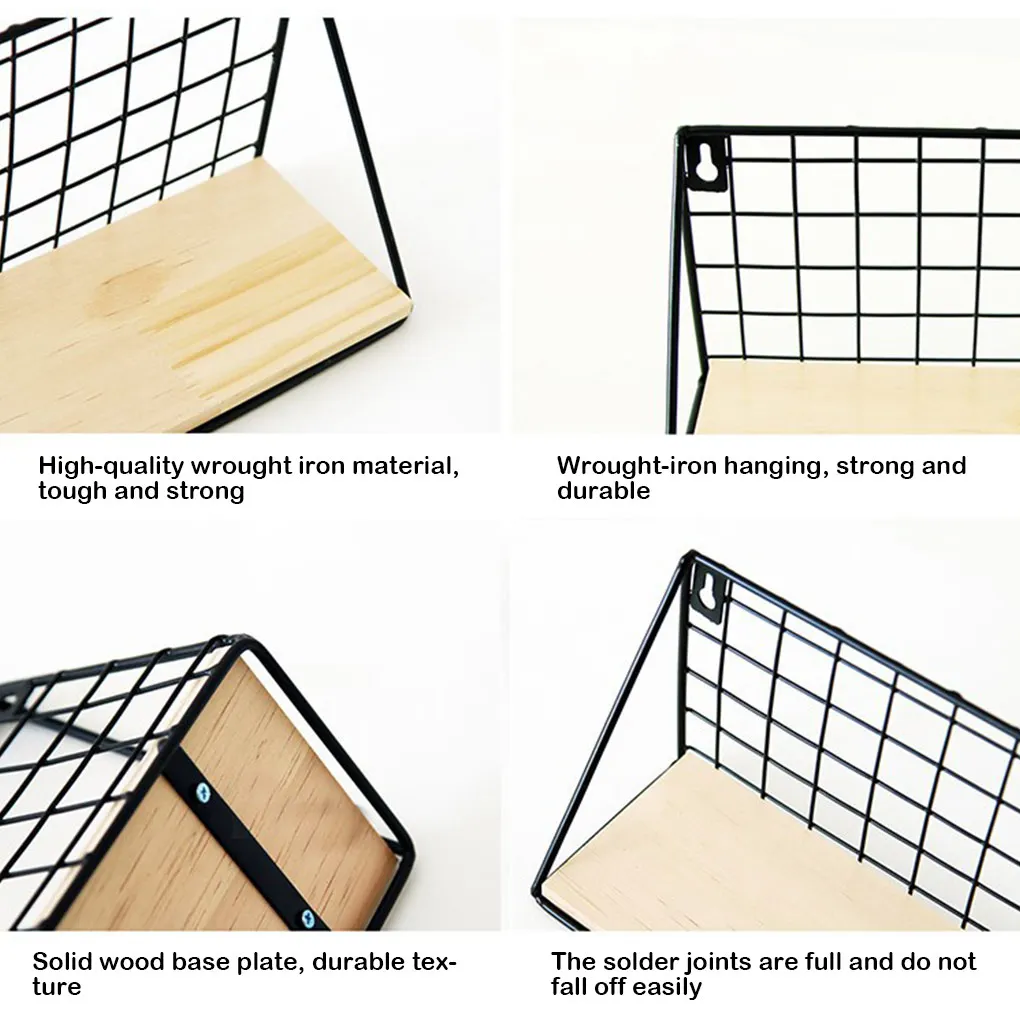 High-quality wrought iron material, tough and strong

Wrought-iron hanging, strong and durable

Solid wood base plate, durable texture

The solder joints are full and do not fall off easily