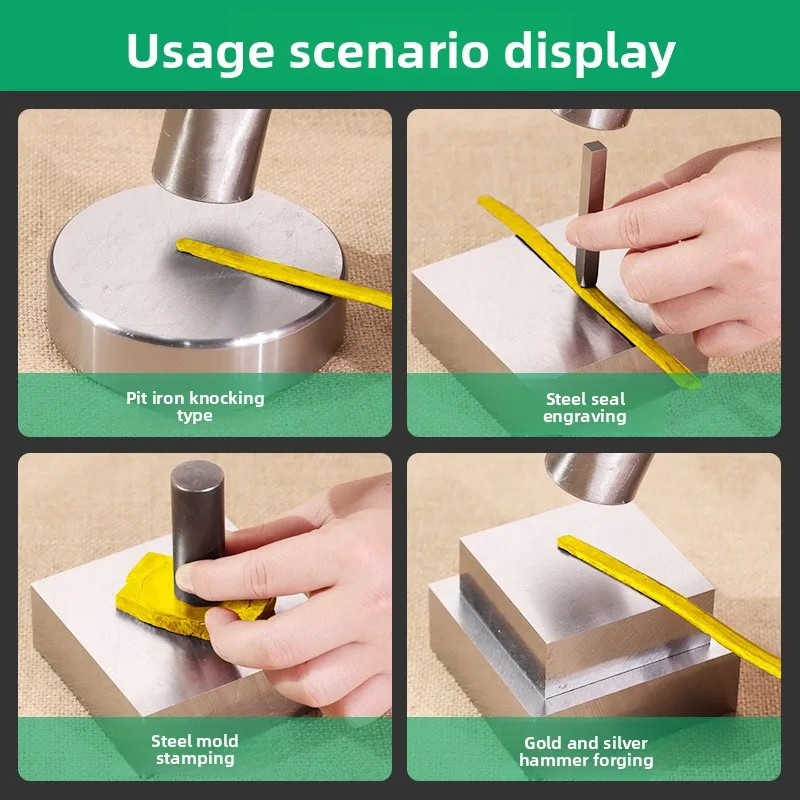 Usage scenario display

Pit iron knocking type

Steel seal engraving

Steel mold stamping

Gold and silver hammer forging