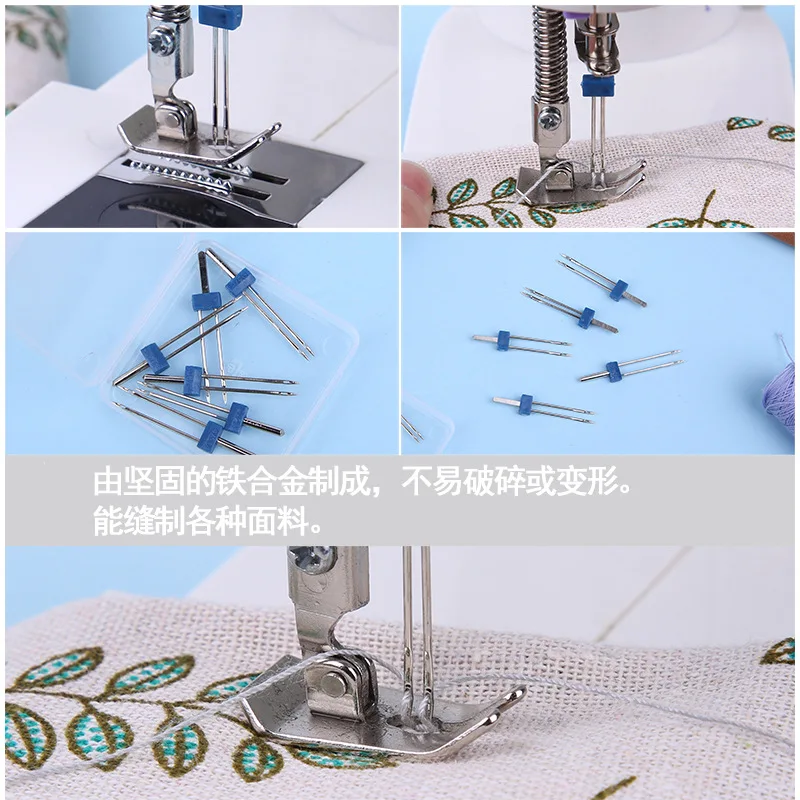 由坚固的铁合金制成，不易破碎或变形。
能缝制各种面料。