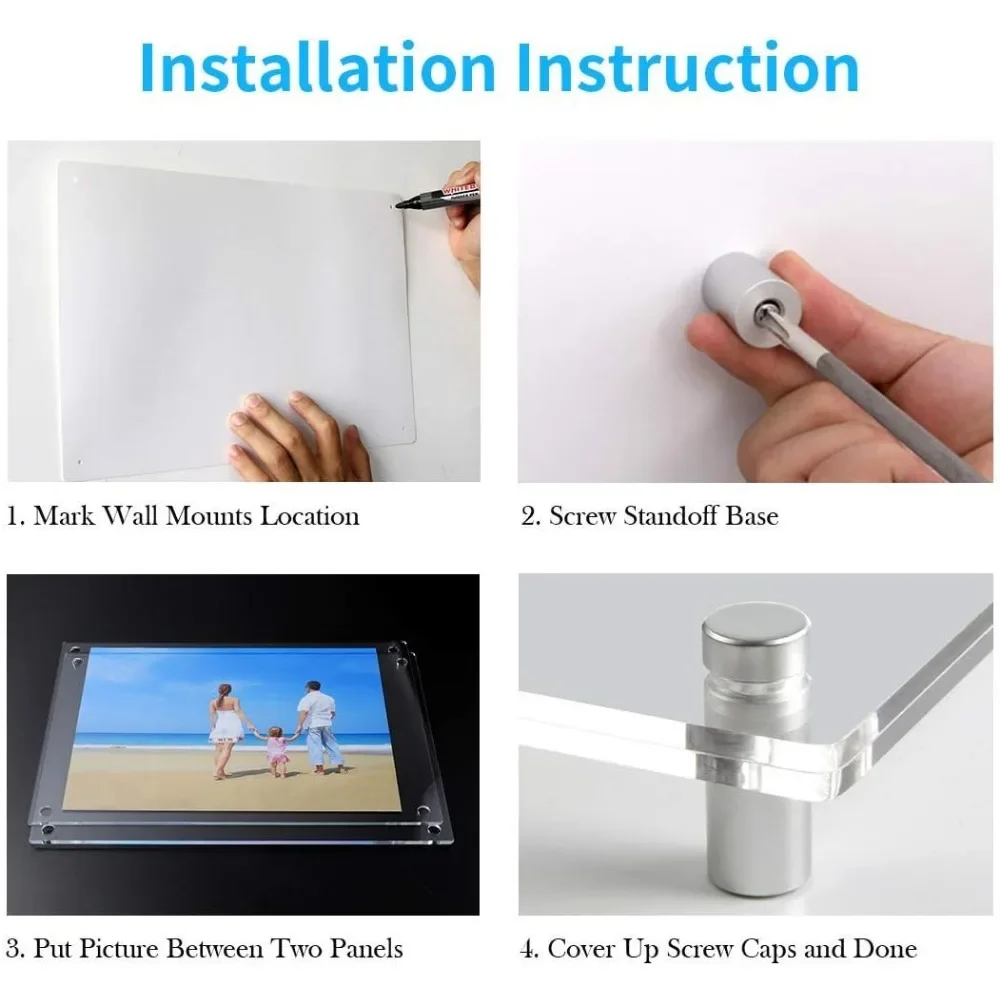 Installation Instruction

1. Mark Wall Mounts Location

2. Screw Standoff Base

3. Put Picture Between Two Panels

4. Cover Up Screw Caps and Done