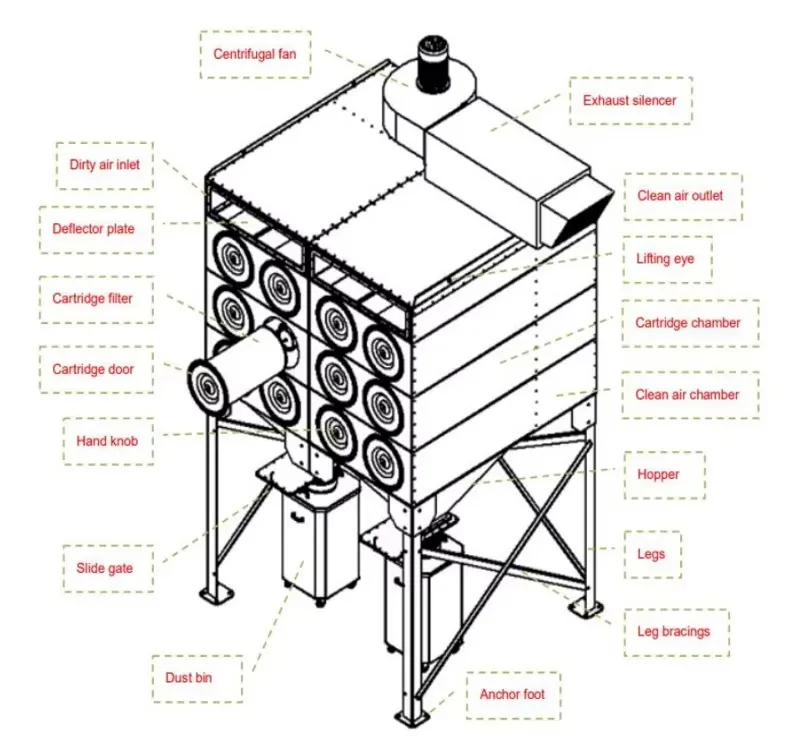 Centrifugal fan

Exhaust silencer

Dirty air inlet

Clean air outlet

Deflector plate

Lifting eye

Cartridge filter

Cartridge chamber

Cartridge door

Clean air chamber

Hand knob

Hopper

Slide gate

Legs

Leg bracings

Dust bin

Anchor foot