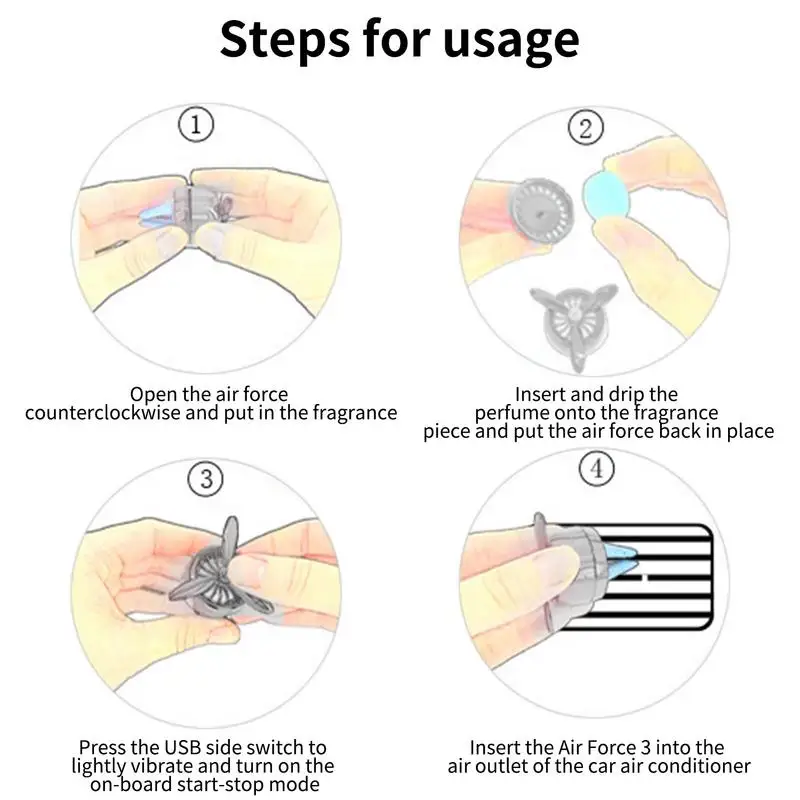 Steps for usage

①

Open the air force counterclockwise and put in the fragrance

②

Insert and drip the perfume onto the fragrance piece and put the air force back in place

③

Press the USB side switch to lightly vibrate and turn on the on-board start-stop mode

④

Insert the Air Force 3 into the air outlet of the car air conditioner