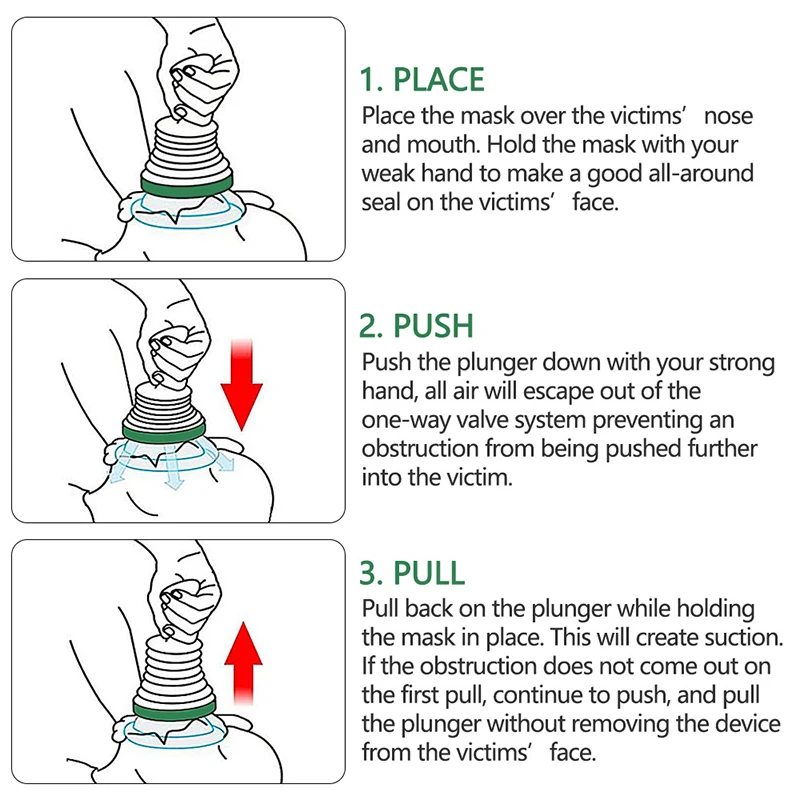 1. PLACE
Place the mask over the victims’ nose and mouth. Hold the mask with your weak hand to make a good all-around seal on the victims’ face.

2. PUSH
Push the plunger down with your strong hand, all air will escape out of the one-way valve system preventing an obstruction from being pushed further into the victim.

3. PULL
Pull back on the plunger while holding the mask in place. This will create suction. If the obstruction does not come out on the first pull, continue to push, and pull the plunger without removing the device from the victims’ face.