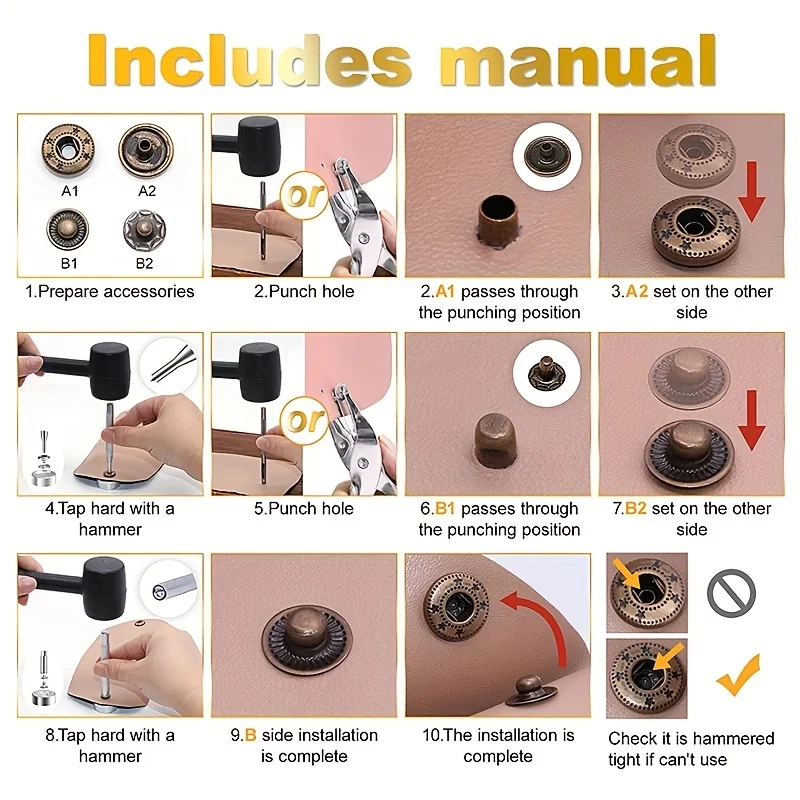 Includes manual

A1
A2
B1
B2

1.Prepare accessories

or

2.Punch hole

2.A1 passes through the punching position

3.A2 set on the other side

4.Tap hard with a hammer

or

5.Punch hole

6.B1 passes through the punching position

7.B2 set on the other side

8.Tap hard with a hammer

9.B side installation is complete

10.The installation is complete

Check it is hammered tight if can't use