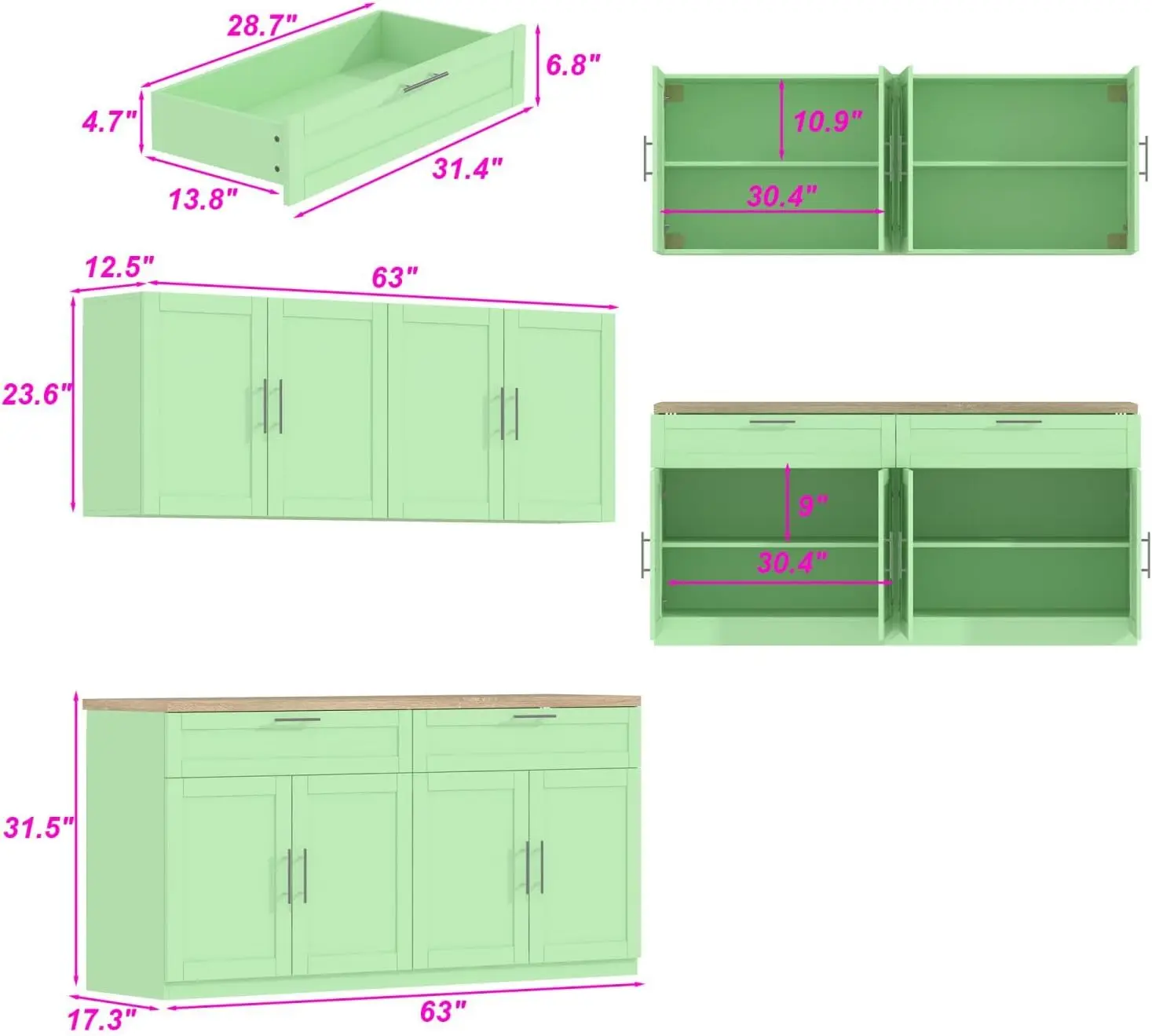 28.7"
6.8"
4.7"
31.4"
13.8"

10.9"
30.4"

12.5"
63"
23.6"

9"
30.4"

31.5"
17.3"
63"