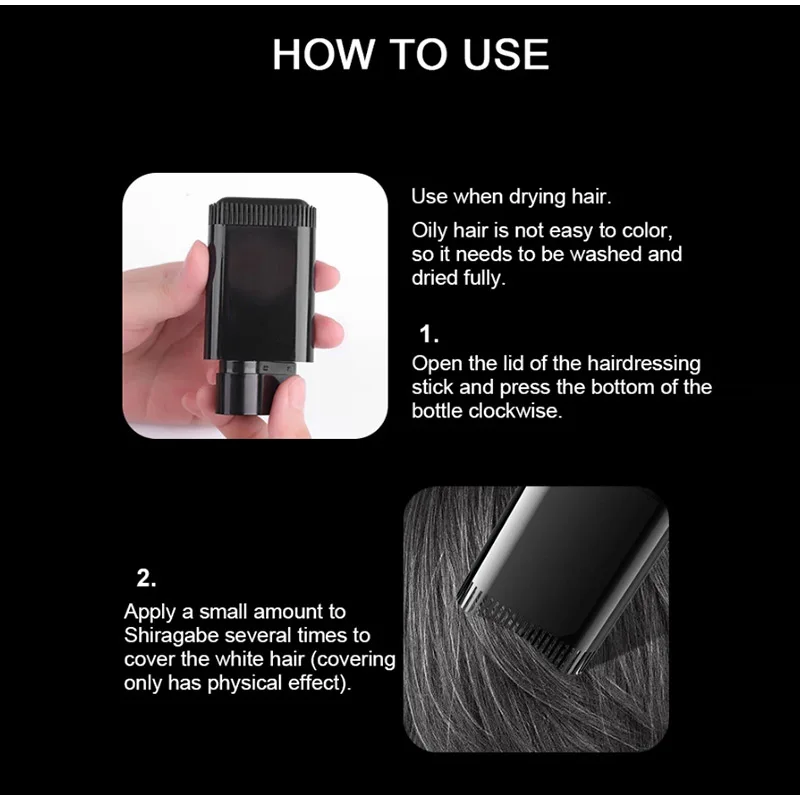 HOW TO USE

Use when drying hair.

Oily hair is not easy to color, so it needs to be washed and dried fully.

1.

Open the lid of the hairdressing stick and press the bottom of the bottle clockwise.

2.

Apply a small amount to Shiragabe several times to cover the white hair (covering only has physical effect).