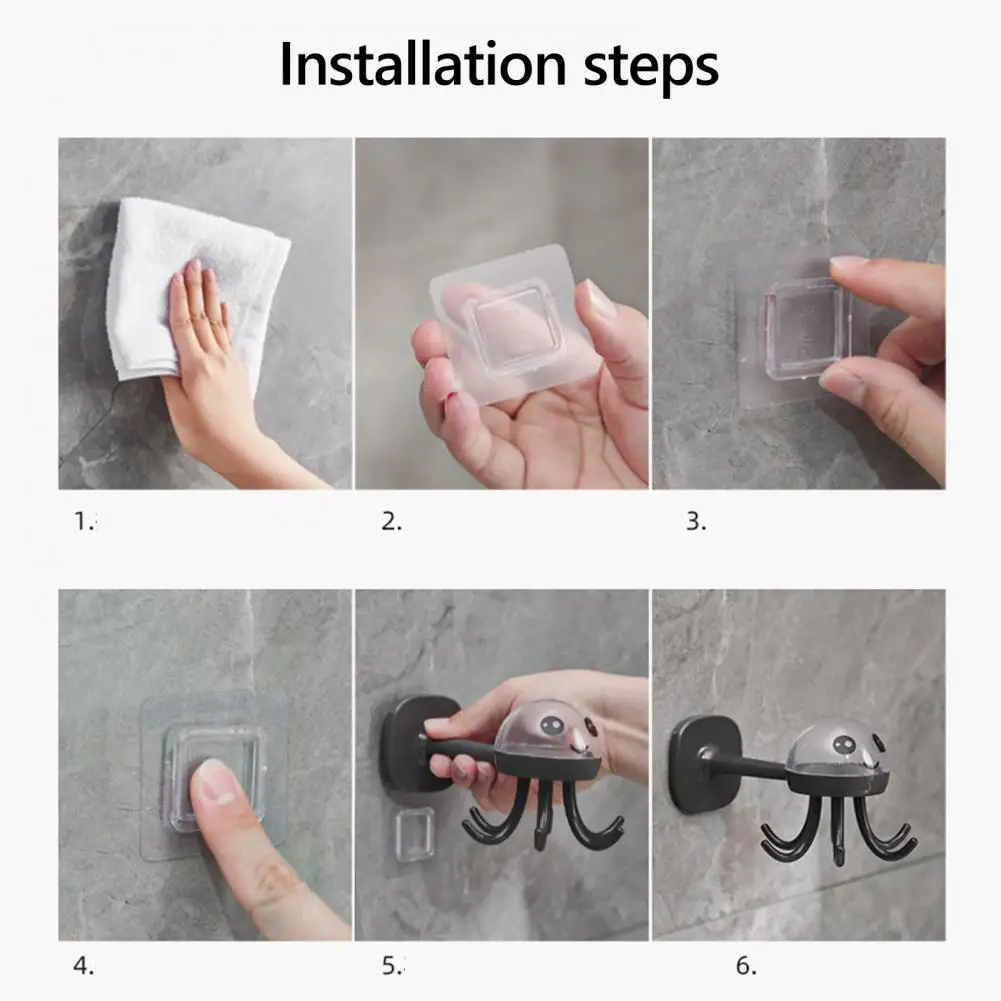 Installation steps

1.

2.

3.

4.

5.

6.