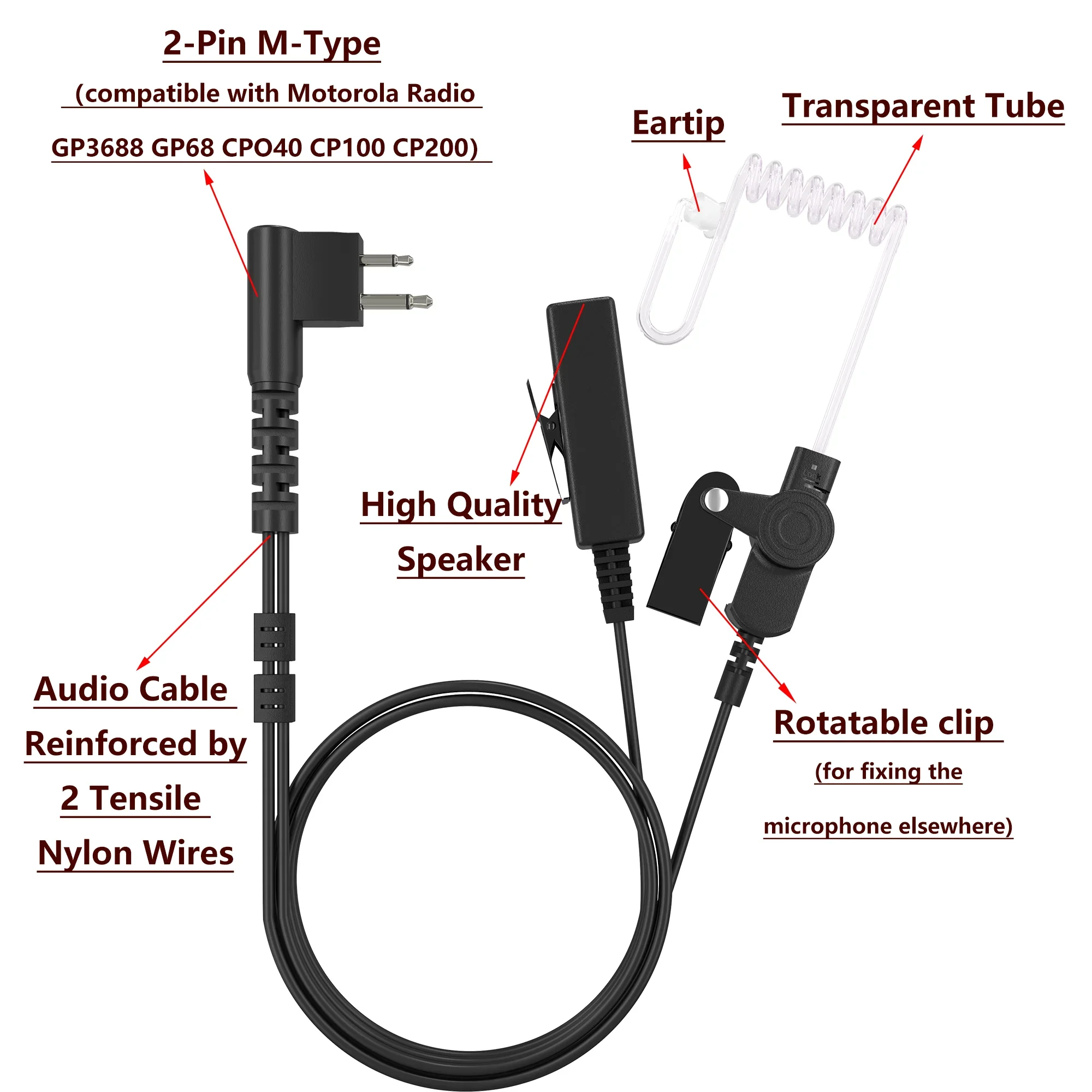 2-Pin M-Type

(compatible with Motorola Radio

GP3688 GP68 CPO40 CP100 CP200)

Eartip

Transparent Tube

High Quality

Speaker

Audio Cable

Reinforced by

2 Tensile

Nylon Wires

Rotatable clip

(for fixing the

microphone elsewhere)