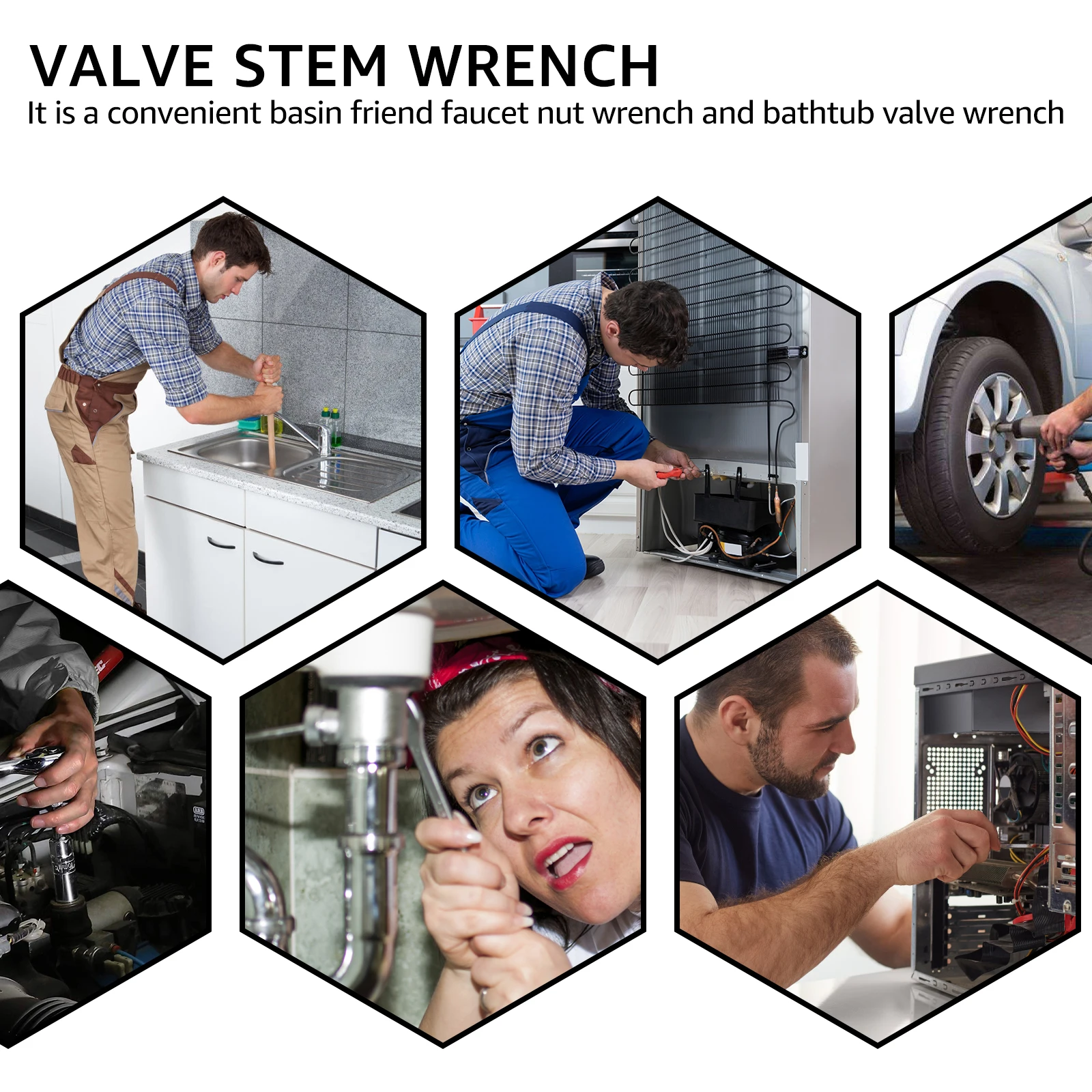 VALVE STEM WRENCH
It is a convenient basin friend faucet nut wrench and bathtub valve wrench