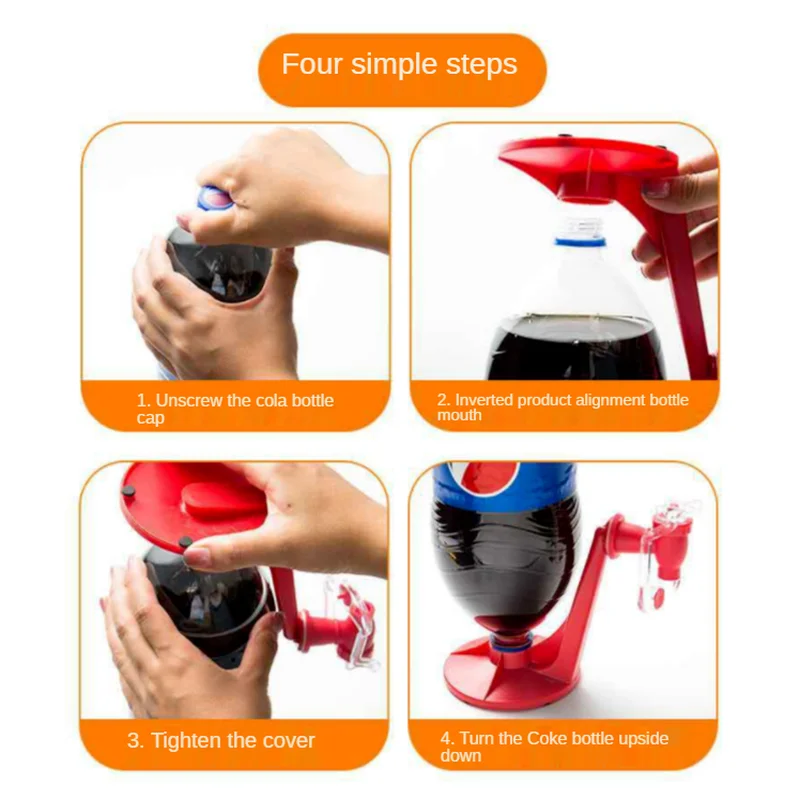 Four simple steps

1. Unscrew the cola bottle cap

2. Inverted product alignment bottle mouth

3. Tighten the cover

4. Turn the Coke bottle upside down