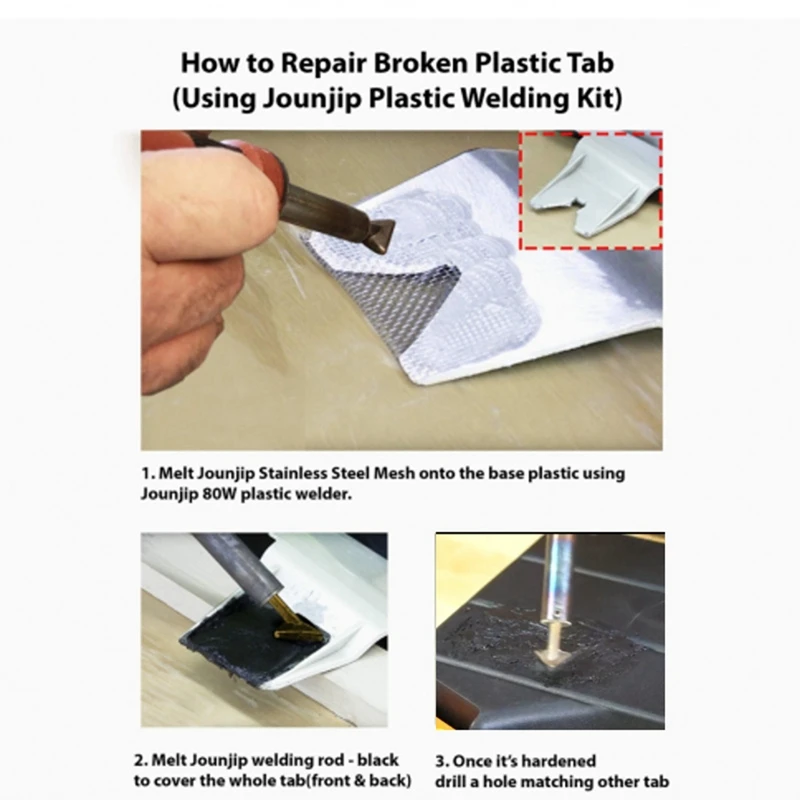 How to Repair Broken Plastic Tab
(Using Jounjip Plastic Welding Kit)

1. Melt Jounjip Stainless Steel Mesh onto the base plastic using Jounjip 80W plastic welder.

2. Melt Jounjip welding rod - black to cover the whole tab(front & back)

3. Once it's hardened drill a hole matching other tab