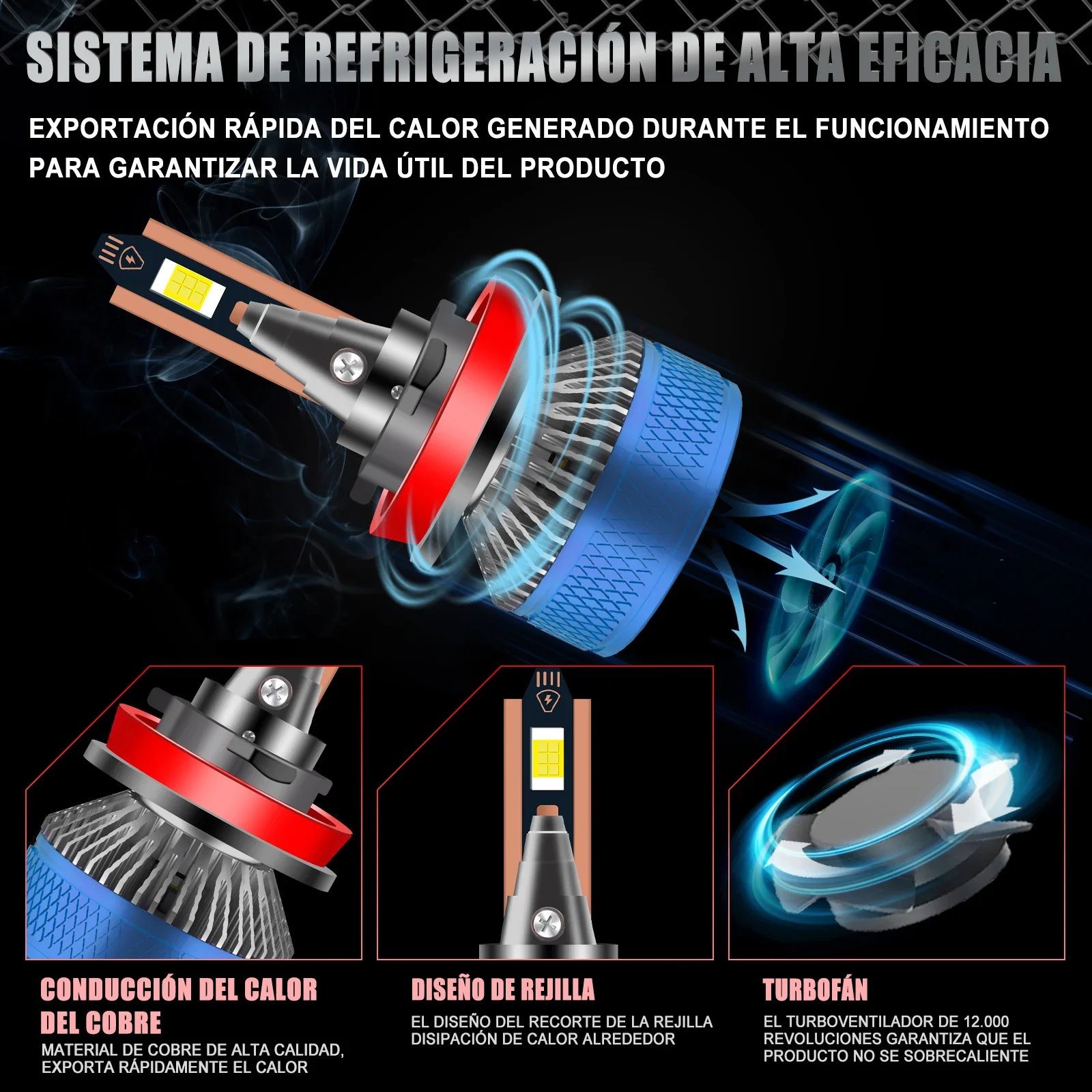 SISTEMA DE REFRIGERACIÓN DE ALTA EFICACIA

EXPORTACIÓN RÁPIDA DEL CALOR GENERADO DURANTE EL FUNCIONAMIENTO PARA GARANTIZAR LA VIDA ÚTIL DEL PRODUCTO

CONDUCCIÓN DEL CALOR DEL COBRE

MATERIAL DE COBRE DE ALTA CALIDAD, EXPORTA RÁPIDAMENTE EL CALOR

DISEÑO DE REJILLA

EL DISEÑO DEL RECORTE DE LA REJILLA DISIPACIÓN DE CALOR ALREDEDOR

TURBOFÁN

EL TURBOVENTILADOR DE 12.000 REVOLUCIONES GARANTIZA QUE EL PRODUCTO NO SE SOBRECALIENTE